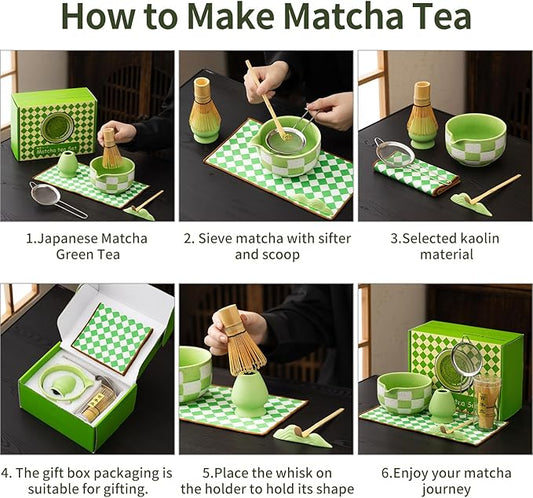 How to Make Matcha Tea

Matcha tea Set

1.Japanese Matcha Green Tea

2. Sieve matcha with sifter and scoop

3.Selected kaolin material

4. The gift box packaging is suitable for gifting.

5.Place the whisk on the holder to hold its shape

6.Enjoy your matcha journey