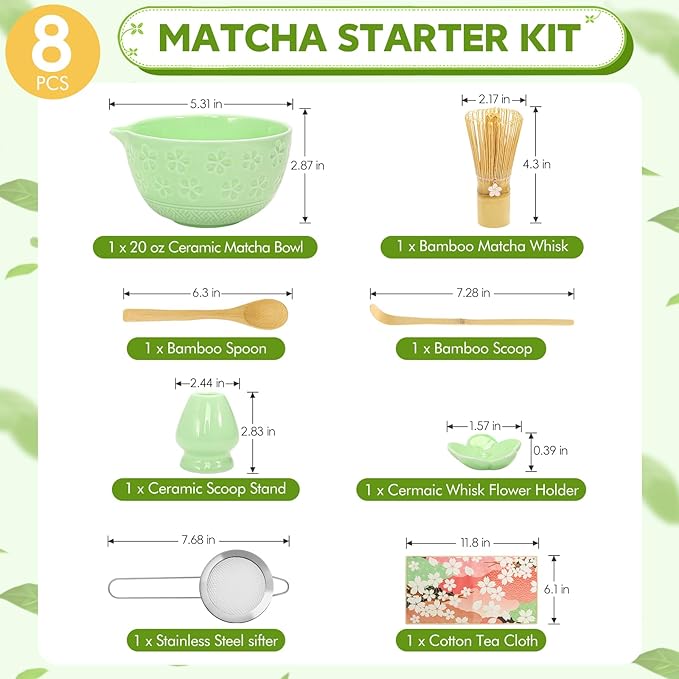 8 PCS

MATCHA STARTER KIT

5.31 in
2.87 in
1 x 20 oz Ceramic Matcha Bowl

2.17 in
4.3 in
1 x Bamboo Matcha Whisk

6.3 in
1 x Bamboo Spoon

7.28 in
1 x Bamboo Scoop

2.44 in
2.83 in
1 x Ceramic Scoop Stand

1.57 in
0.39 in
1 x Cermaic Whisk Flower Holder

7.68 in
1 x Stainless Steel sifter

11.8 in
6.1 in
1 x Cotton Tea Cloth