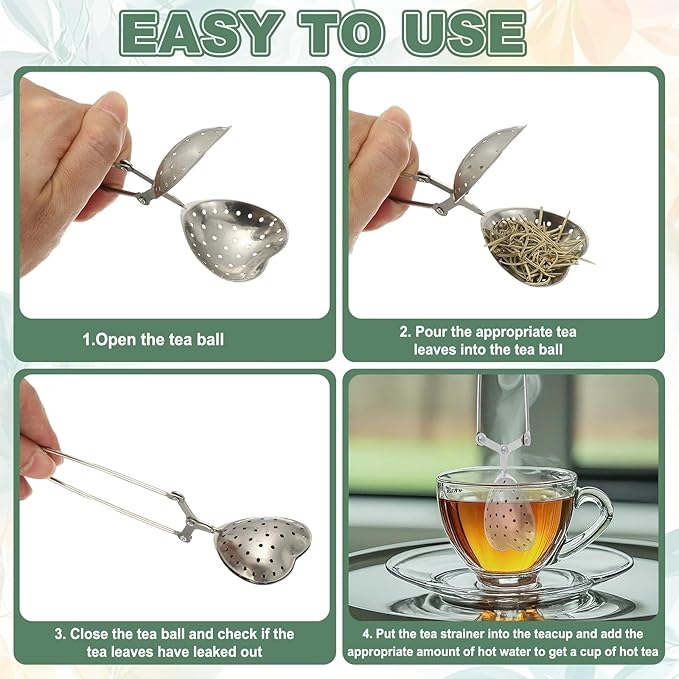 EASY TO USE

1.Open the tea ball

2. Pour the appropriate tea leaves into the tea ball

3. Close the tea ball and check if the tea leaves have leaked out

4. Put the tea strainer into the teacup and add the appropriate amount of hot water to get a cup of hot tea