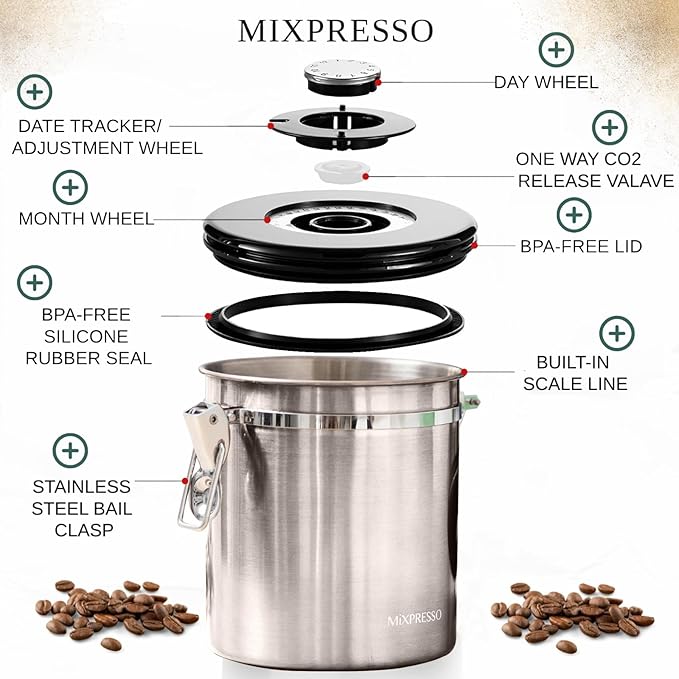 MIXPRESSO

DAY WHEEL

DATE TRACKER/ ADJUSTMENT WHEEL

ONE WAY CO2 RELEASE VALAVE

MONTH WHEEL

BPA-FREE LID

BPA-FREE SILICONE RUBBER SEAL

BUILT-IN SCALE LINE

STAINLESS STEEL BAIL CLASP

MIXPRESSO