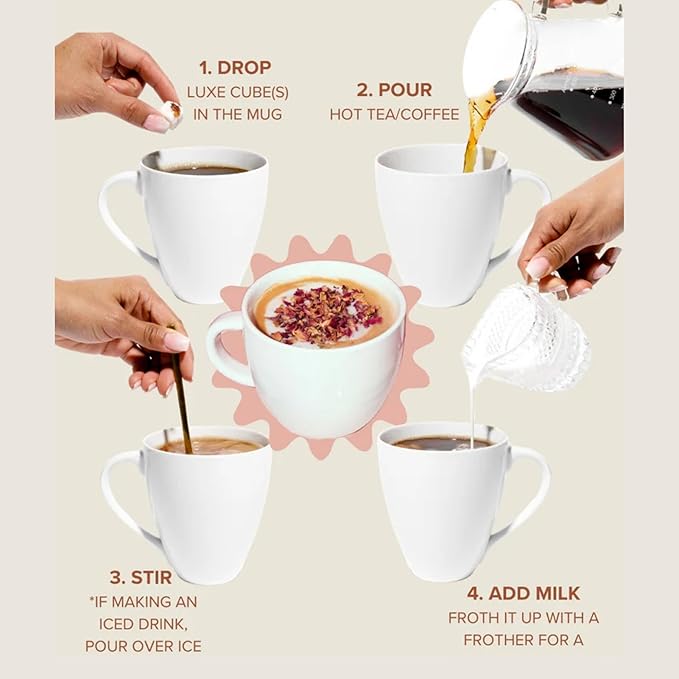 1. DROP
LUXE CUBE(S)
IN THE MUG

2. POUR
HOT TEA/COFFEE

3. STIR
*IF MAKING AN ICED DRINK, POUR OVER ICE

4. ADD MILK
FROTH IT UP WITH A FROTHER FOR A