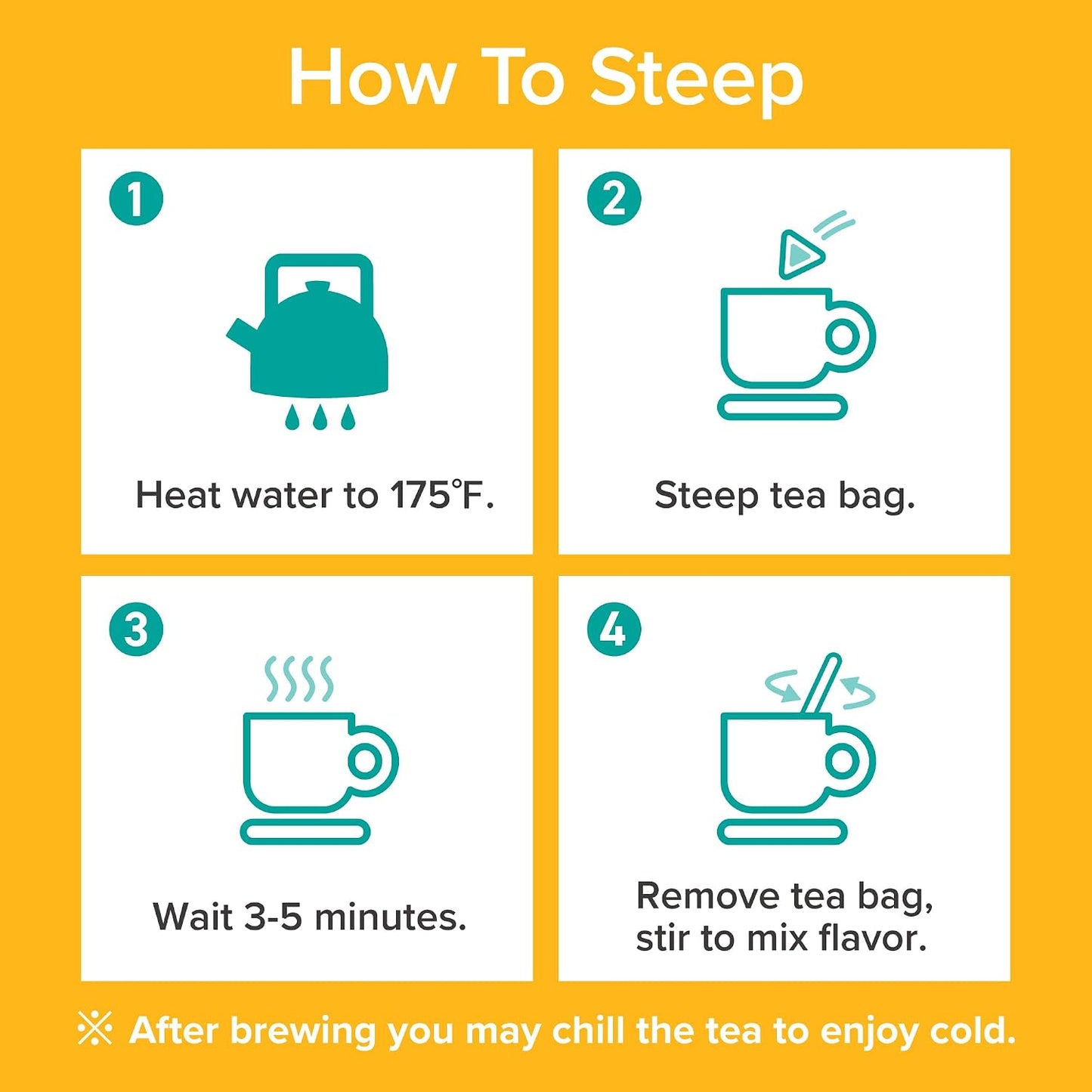 How To Steep

1

Heat water to 175°F.

2

Steep tea bag.

3

Wait 3-5 minutes.

4

Remove tea bag, stir to mix flavor.

※ After brewing you may chill the tea to enjoy cold.