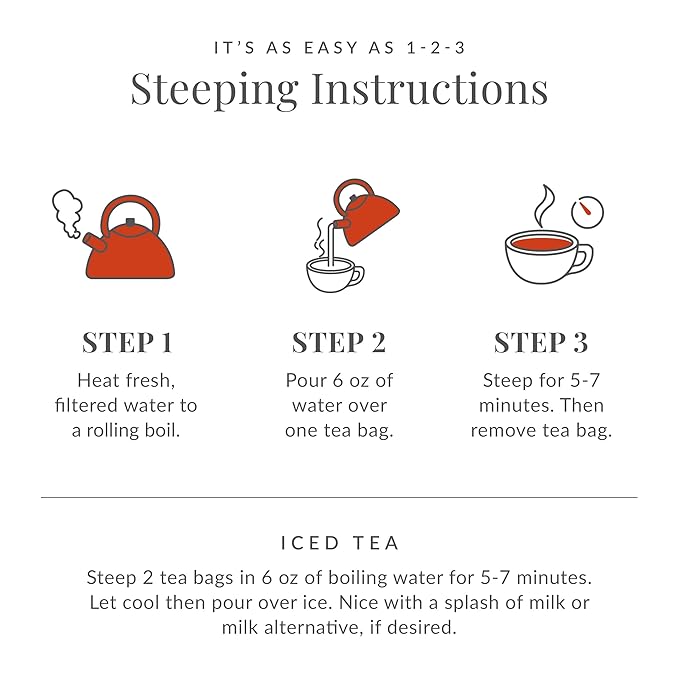 IT'S AS EASY AS 1-2-3

Steeping Instructions

STEP 1

Heat fresh, filtered water to a rolling boil.

STEP 2

Pour 6 oz of water over one tea bag.

STEP 3

Steep for 5-7 minutes. Then remove tea bag.

ICED TEA

Steep 2 tea bags in 6 oz of boiling water for 5-7 minutes. Let cool then pour over ice. Nice with a splash of milk or milk alternative, if desired.