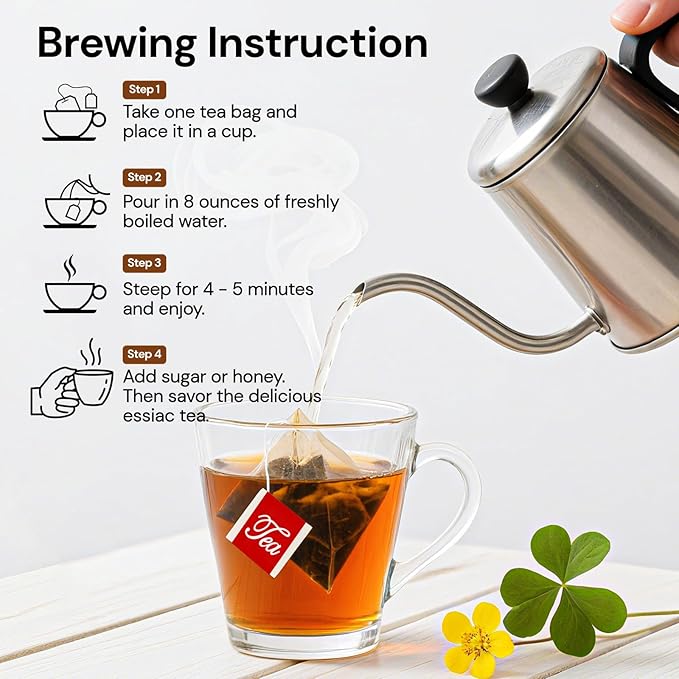 Brewing Instruction

Step 1
Take one tea bag and place it in a cup.

Step 2
Pour in 8 ounces of freshly boiled water.

Step 3
Steep for 4 - 5 minutes and enjoy.

Step 4
Add sugar or honey. Then savor the delicious essiac tea.

Tea