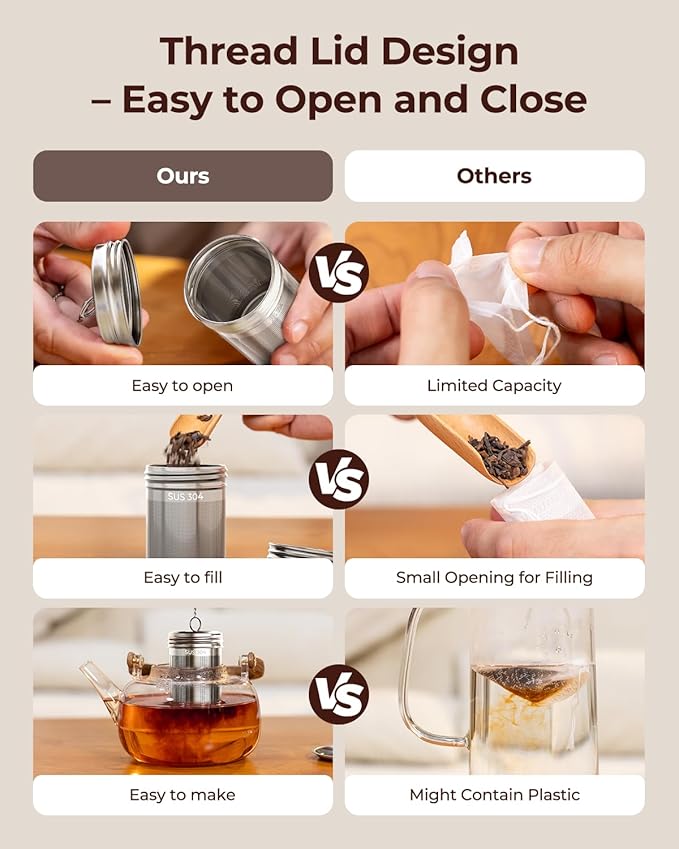 Thread Lid Design
– Easy to Open and Close

Ours

Others

VS

Easy to open

Limited Capacity

SUS 304

VS

Easy to fill

Small Opening for Filling

VS

Easy to make

Might Contain Plastic