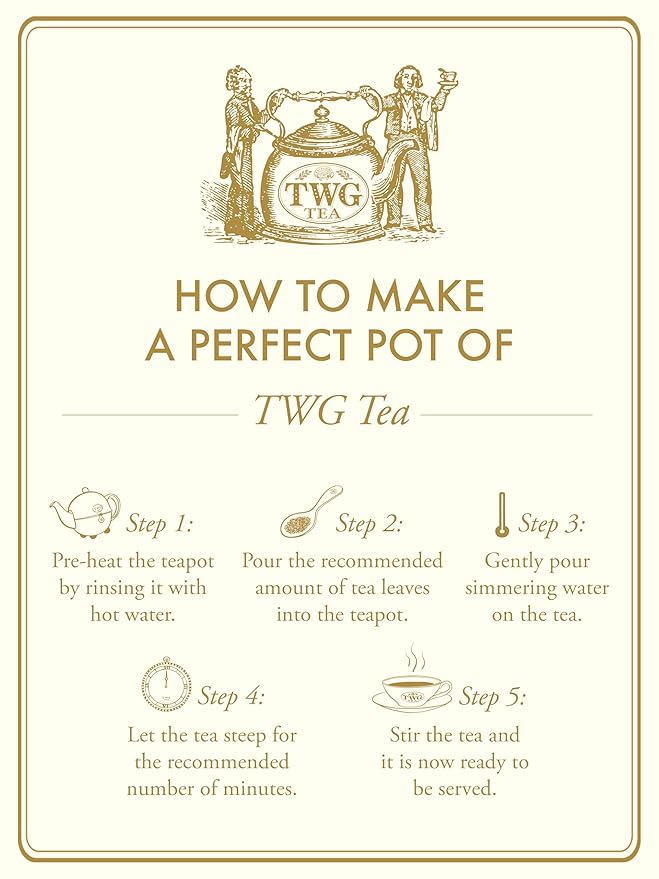 TWG TEA

HOW TO MAKE A PERFECT POT OF

TWG Tea

Step 1:
Pre-heat the teapot by rinsing it with hot water.

Step 2:
Pour the recommended amount of tea leaves into the teapot.

Step 3:
Gently pour simmering water on the tea.

Step 4:
Let the tea steep for the recommended number of minutes.

TWG

Step 5:
Stir the tea and it is now ready to be served.