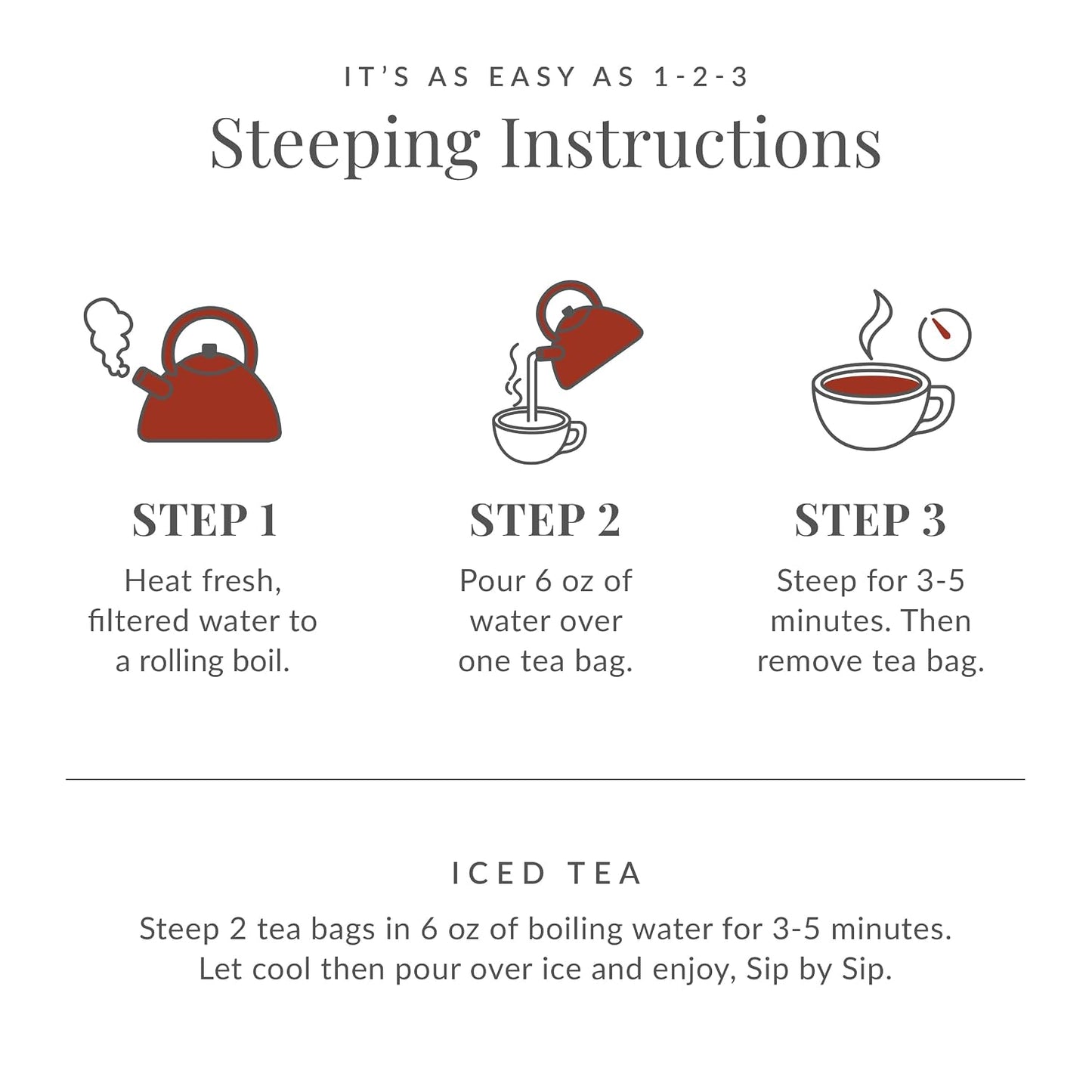 IT'S AS EASY AS 1-2-3

Steeping Instructions

STEP 1

Heat fresh, filtered water to a rolling boil.

STEP 2

Pour 6 oz of water over one tea bag.

STEP 3

Steep for 3-5 minutes. Then remove tea bag.

ICED TEA

Steep 2 tea bags in 6 oz of boiling water for 3-5 minutes. Let cool then pour over ice and enjoy, Sip by Sip.