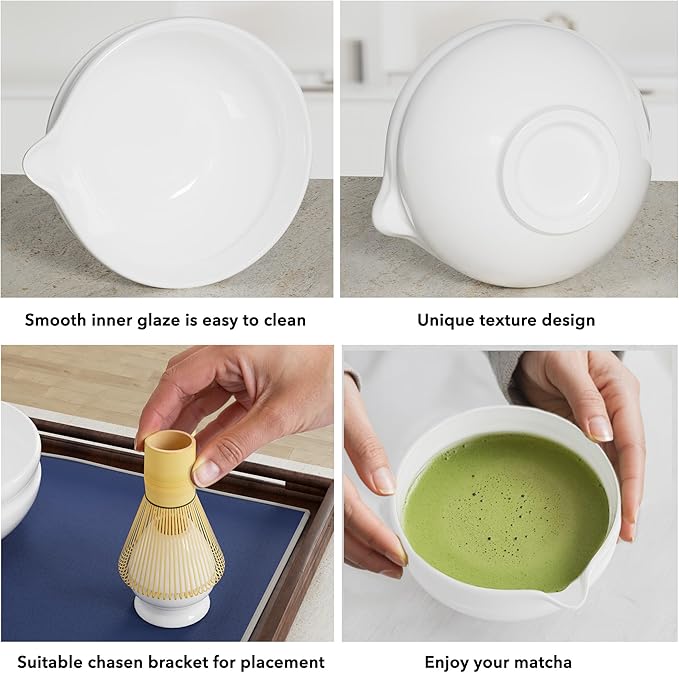 Smooth inner glaze is easy to clean

Unique texture design

Suitable chasen bracket for placement

Enjoy your matcha