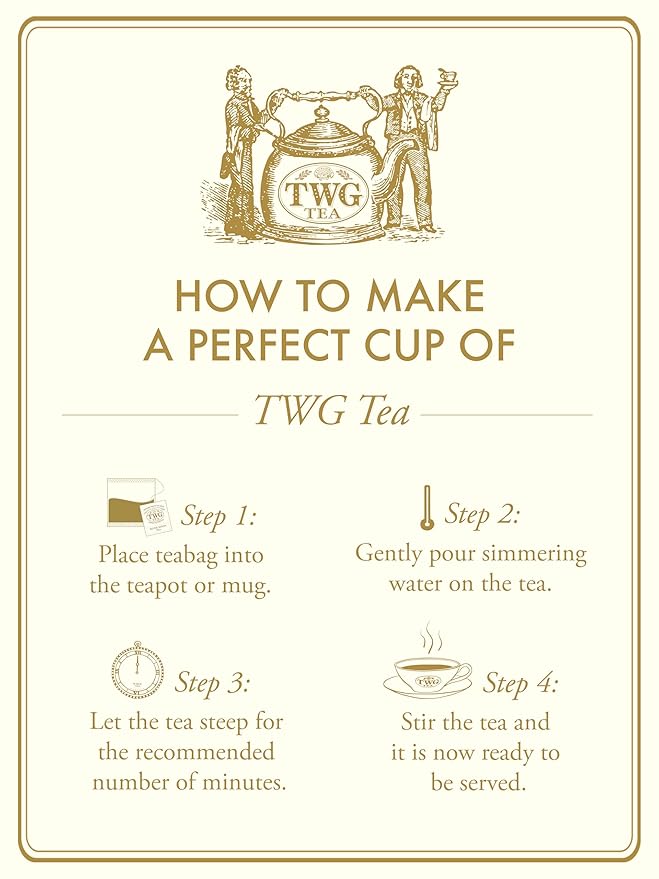 TWG TEA

HOW TO MAKE A PERFECT CUP OF

TWG Tea

Step 1:
Place teabag into the teapot or mug.

Step 2:
Gently pour simmering water on the tea.

Step 3:
Let the tea steep for the recommended number of minutes.

Step 4:
Stir the tea and it is now ready to be served.