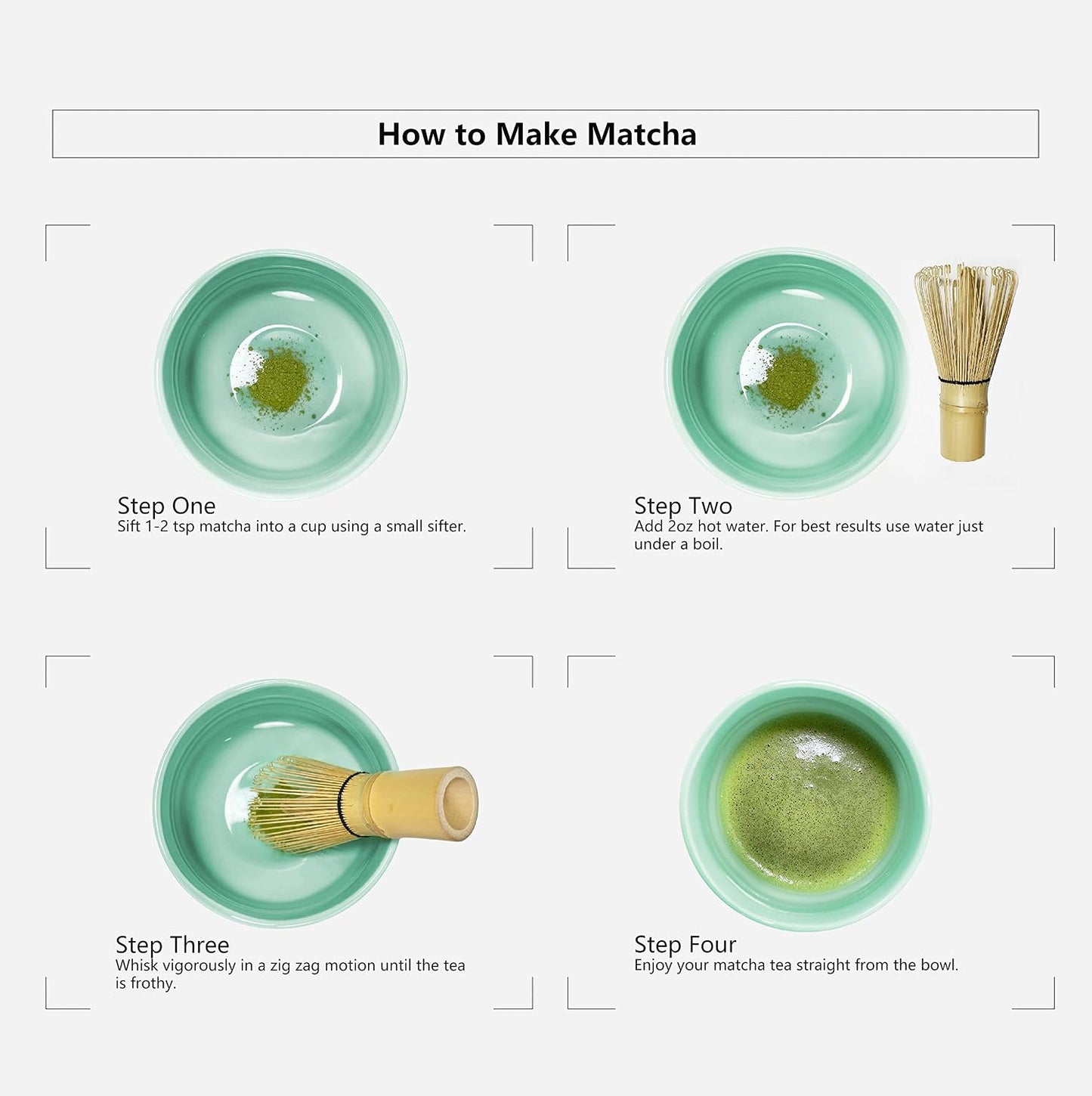 How to Make Matcha

Step One
Sift 1-2 tsp matcha into a cup using a small sifter.

Step Two
Add 2oz hot water. For best results use water just under a boil.

Step Three
Whisk vigorously in a zig zag motion until the tea is frothy.

Step Four
Enjoy your matcha tea straight from the bowl.