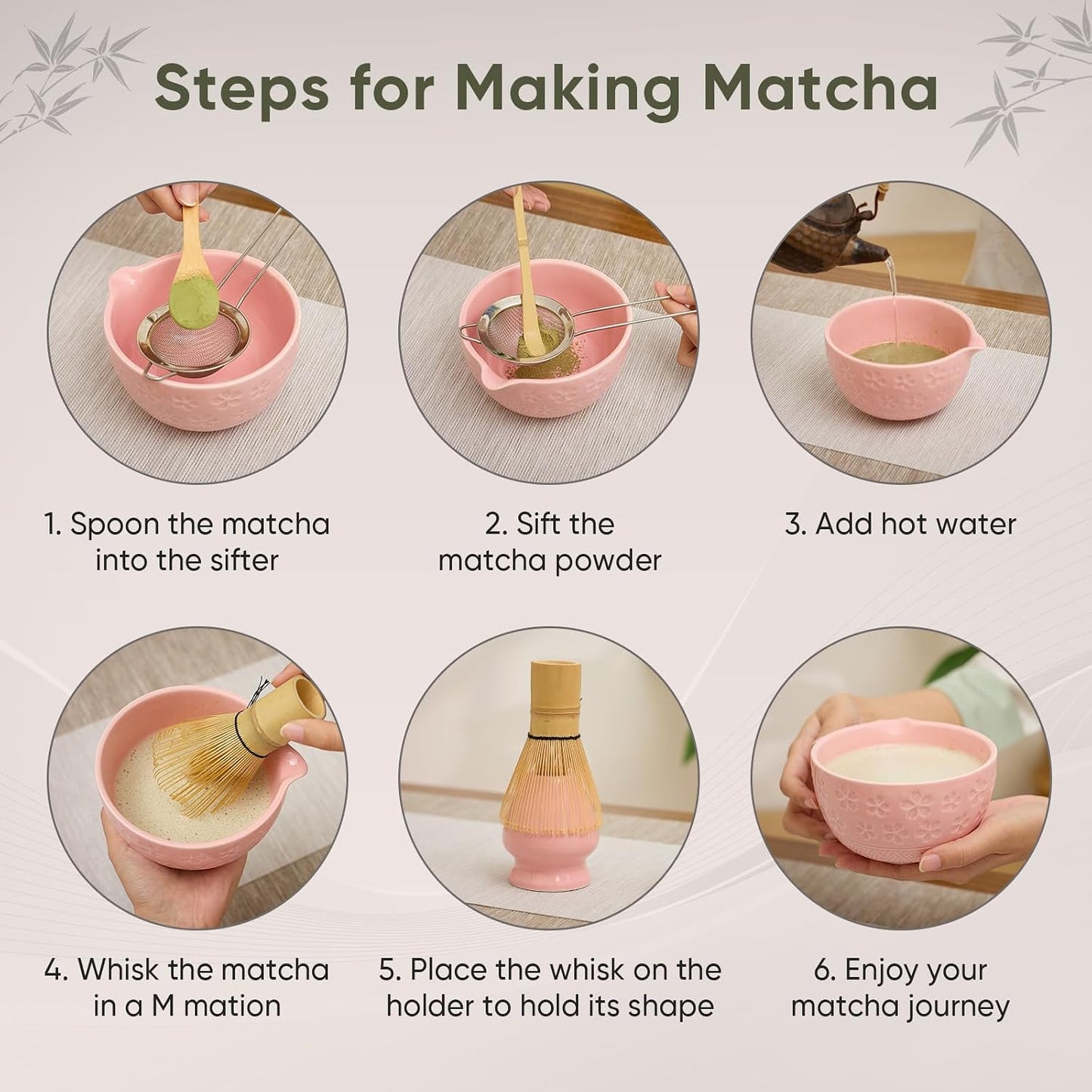 Steps for Making Matcha

1. Spoon the matcha into the sifter

2. Sift the matcha powder

3. Add hot water

4. Whisk the matcha in a M mation

5. Place the whisk on the holder to hold its shape

6. Enjoy your matcha journey