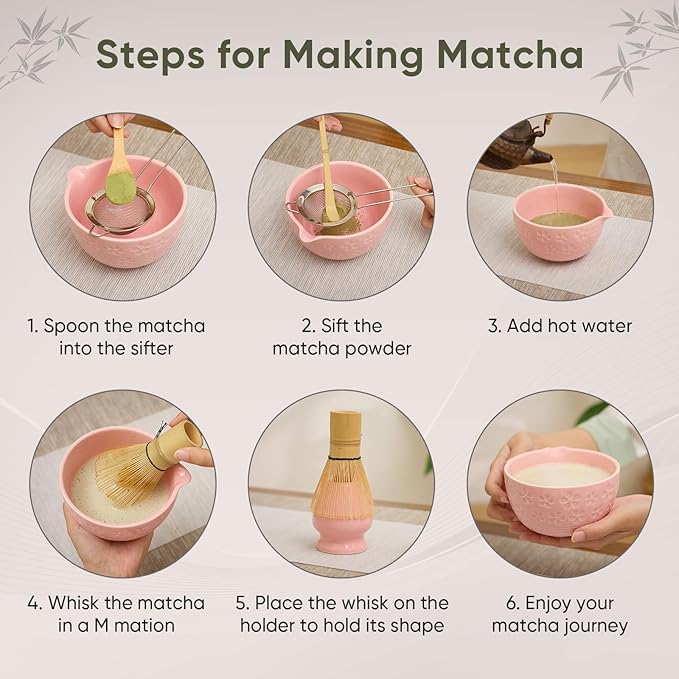 Steps for Making Matcha

1. Spoon the matcha into the sifter

2. Sift the matcha powder

3. Add hot water

4. Whisk the matcha in a M mation

5. Place the whisk on the holder to hold its shape

6. Enjoy your matcha journey