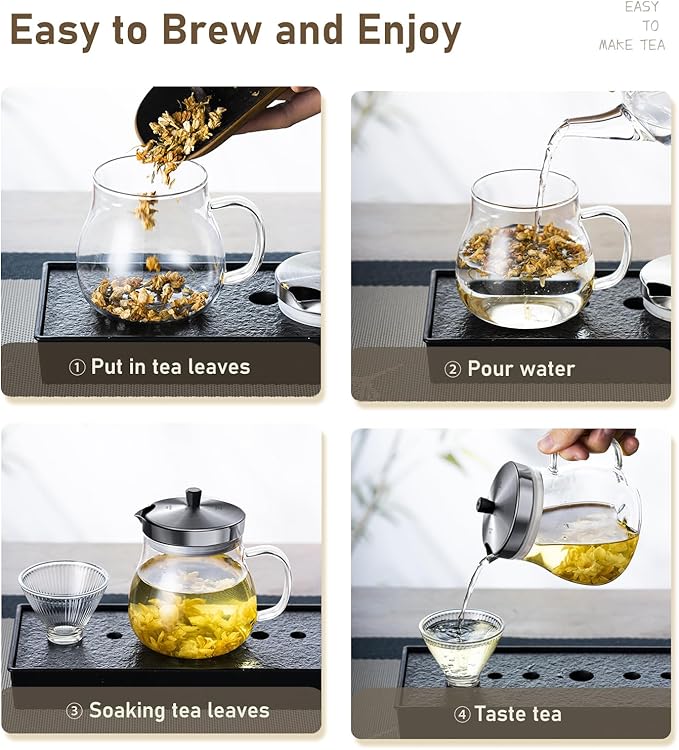 Easy to Brew and Enjoy

EASY TO MAKE TEA

① Put in tea leaves

② Pour water

③ Soaking tea leaves

④ Taste tea