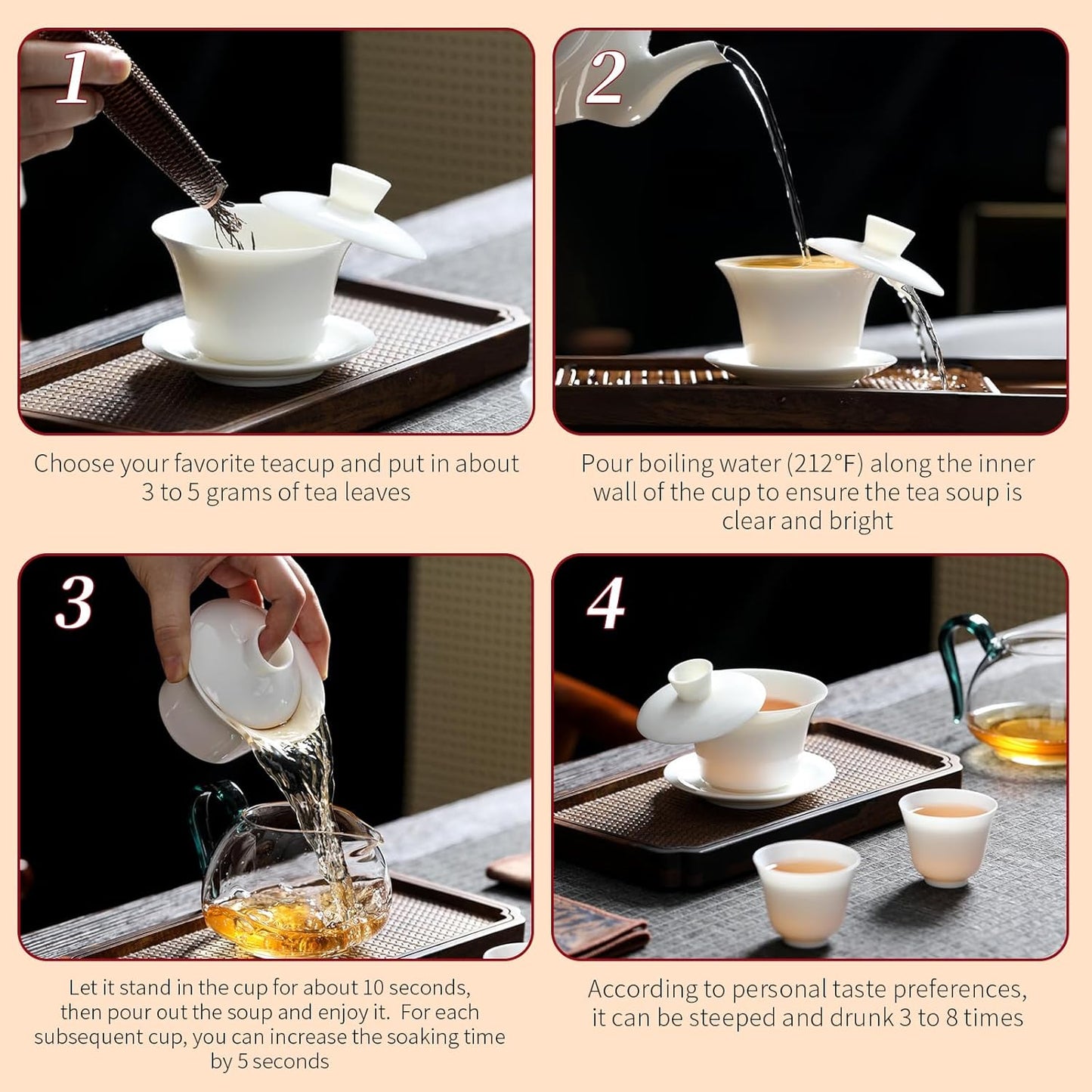 1

Choose your favorite teacup and put in about 3 to 5 grams of tea leaves

2

Pour boiling water (212°F) along the inner wall of the cup to ensure the tea soup is clear and bright

3

Let it stand in the cup for about 10 seconds, then pour out the soup and enjoy it. For each subsequent cup, you can increase the soaking time by 5 seconds

4

According to personal taste preferences, it can be steeped and drunk 3 to 8 times