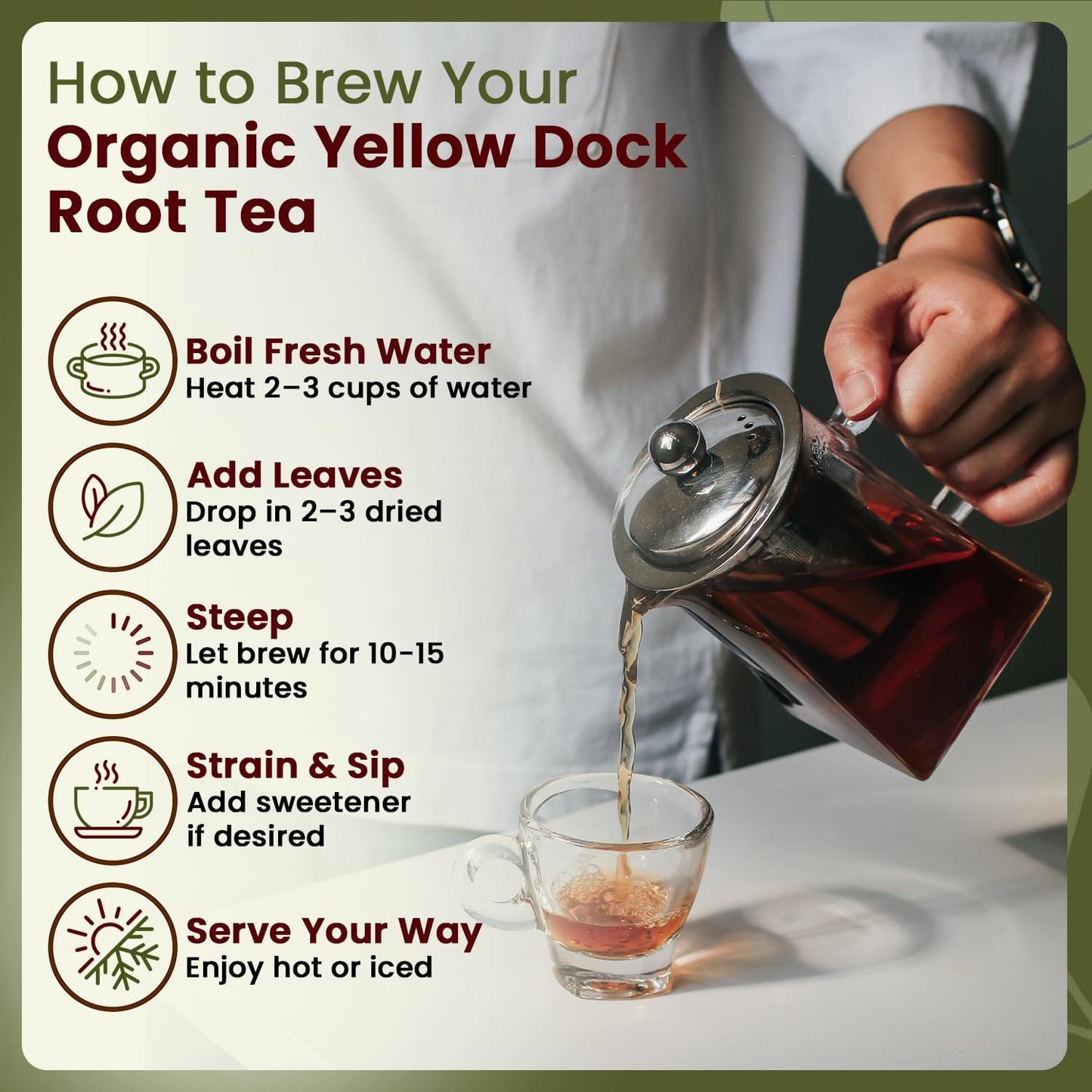 How to Brew Your
Organic Yellow Dock Root Tea

Boil Fresh Water
Heat 2–3 cups of water

Add Leaves
Drop in 2–3 dried leaves

Steep
Let brew for 10-15 minutes

Strain & Sip
Add sweetener if desired

Serve Your Way
Enjoy hot or iced