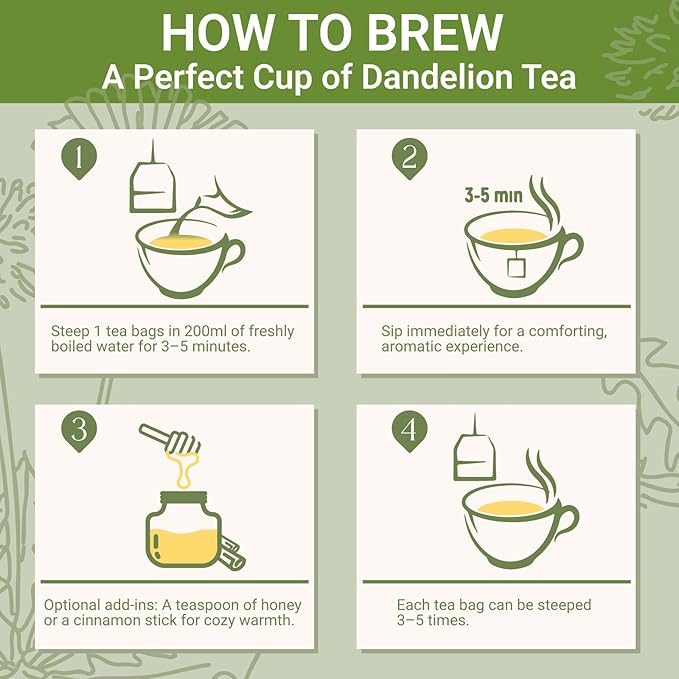 HOW TO BREW
A Perfect Cup of Dandelion Tea

1

Steep 1 tea bags in 200ml of freshly boiled water for 3–5 minutes.

2

3-5 min

Sip immediately for a comforting, aromatic experience.

3

Optional add-ins: A teaspoon of honey or a cinnamon stick for cozy warmth.

4

Each tea bag can be steeped 3–5 times.