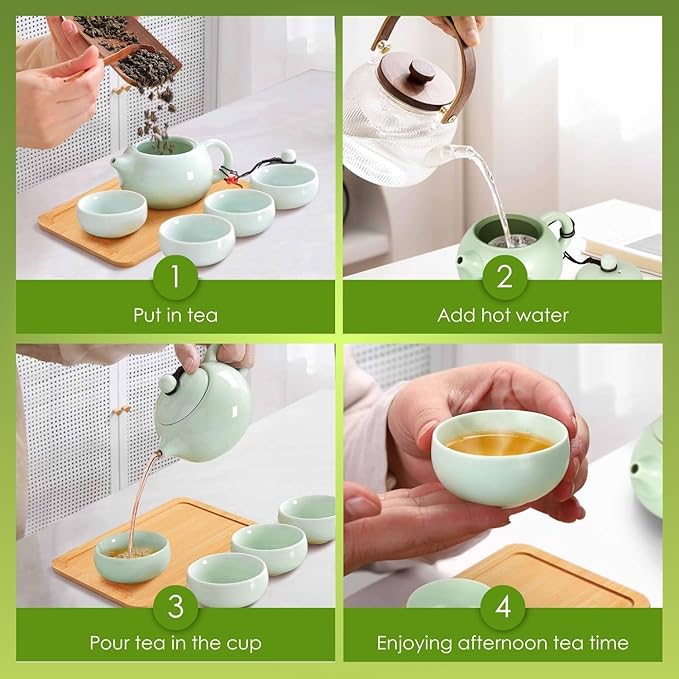 1
Put in tea

2
Add hot water

3
Pour tea in the cup

4
Enjoying afternoon tea time