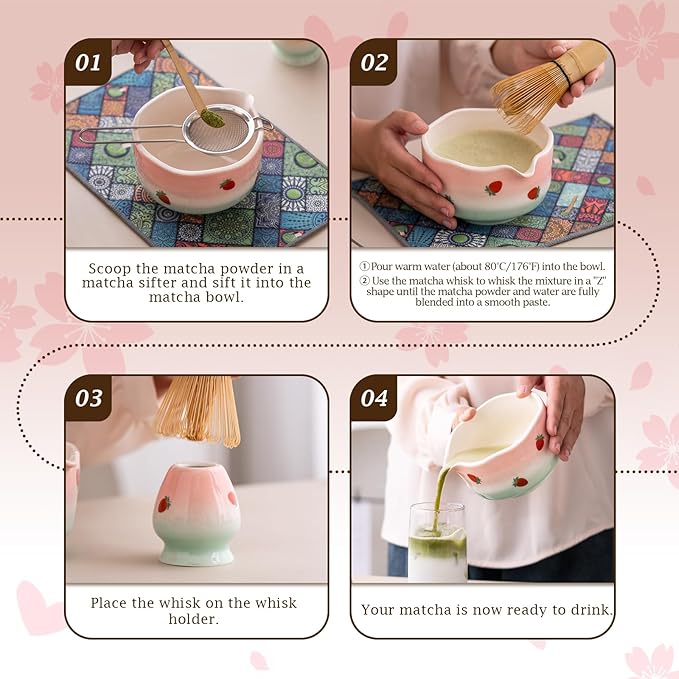 01

Scoop the matcha powder in a matcha sifter and sift it into the matcha bowl.

02

① Pour warm water (about 80°C/176°F) into the bowl.
② Use the matcha whisk to whisk the mixture in a "Z" shape until the matcha powder and water are fully blended into a smooth paste.

03

Place the whisk on the whisk holder.

04

Your matcha is now ready to drink.