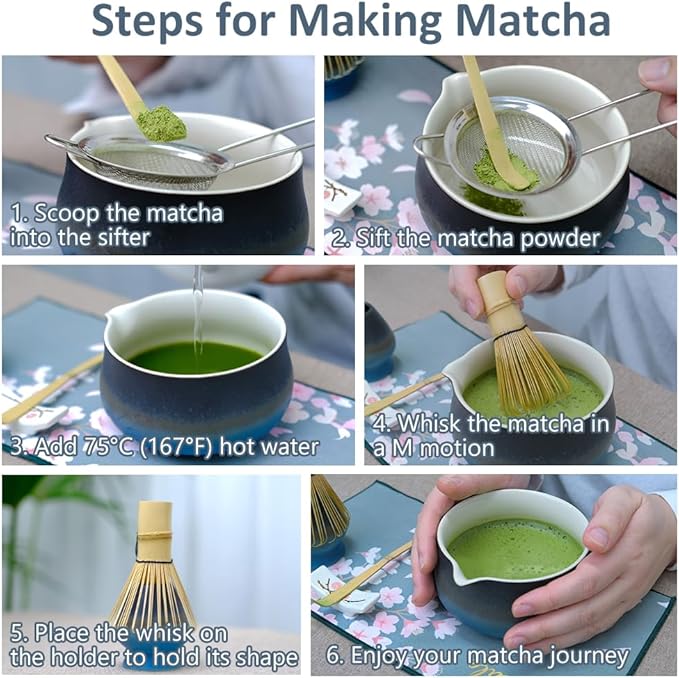 Steps for Making Matcha

1. Scoop the matcha into the sifter

2. Sift the matcha powder

3. Add 75°C (167°F) hot water

4. Whisk the matcha in a M motion

5. Place the whisk on the holder to hold its shape

6. Enjoy your matcha journey