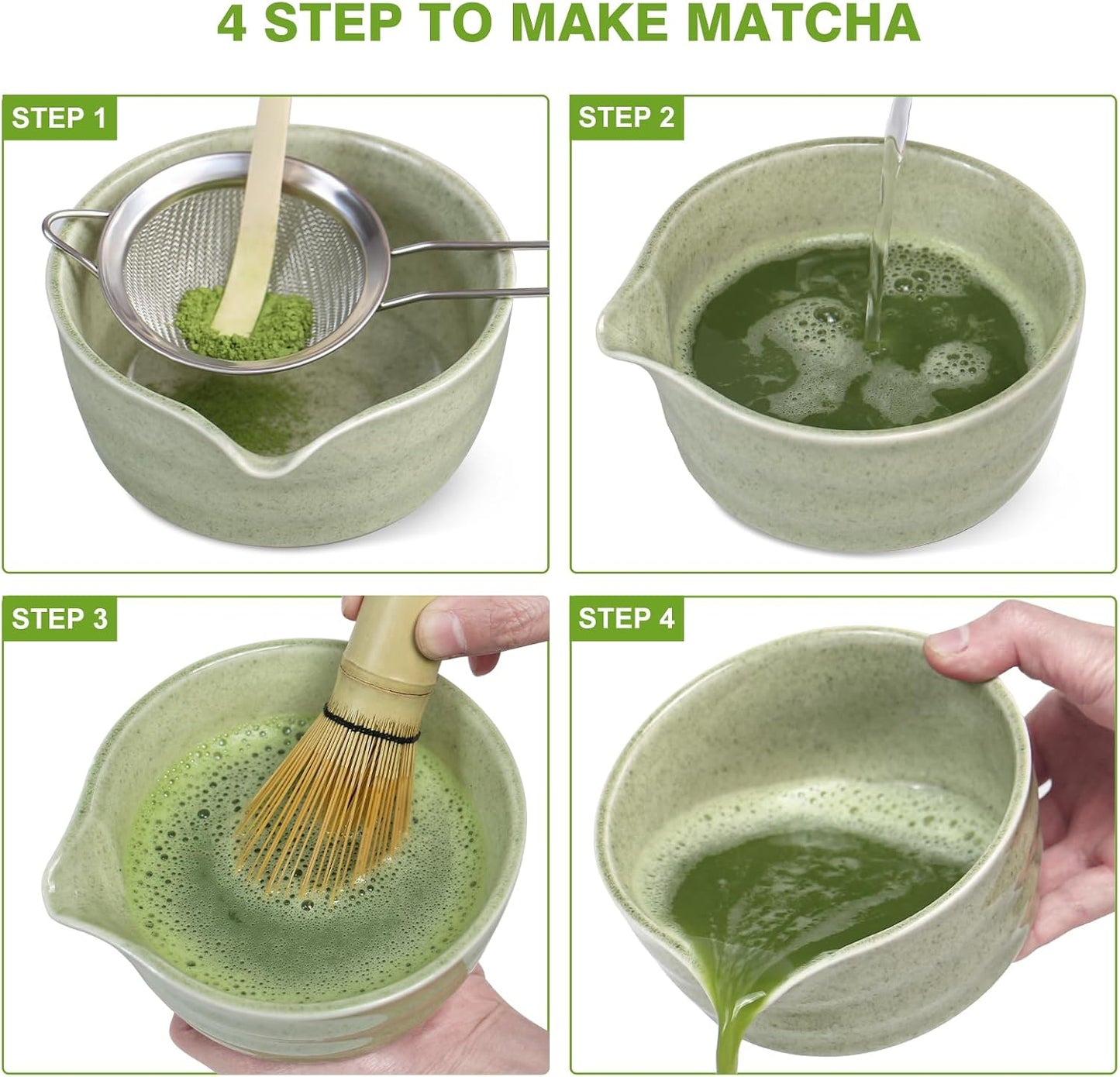 4 STEP TO MAKE MATCHA

STEP 1

STEP 2

STEP 3

STEP 4