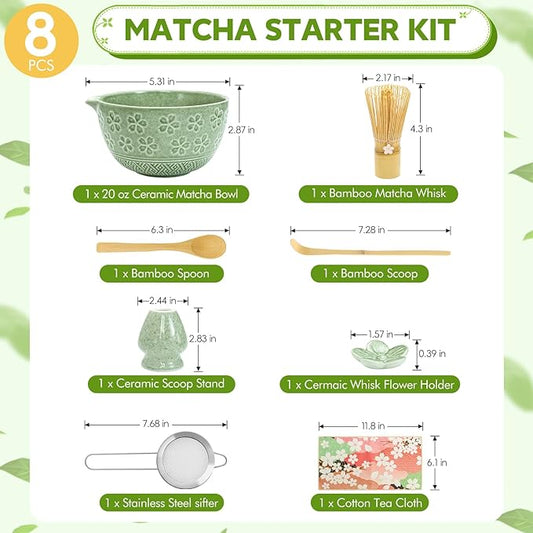 8 PCS

MATCHA STARTER KIT

5.31 in

2.87 in

1 x 20 oz Ceramic Matcha Bowl

2.17 in

4.3 in

1 x Bamboo Matcha Whisk

6.3 in

1 x Bamboo Spoon

7.28 in

1 x Bamboo Scoop

2.44 in

2.83 in

1 x Ceramic Scoop Stand

1.57 in

0.39 in

1 x Cermaic Whisk Flower Holder

7.68 in

1 x Stainless Steel sifter

11.8 in

6.1 in

1 x Cotton Tea Cloth