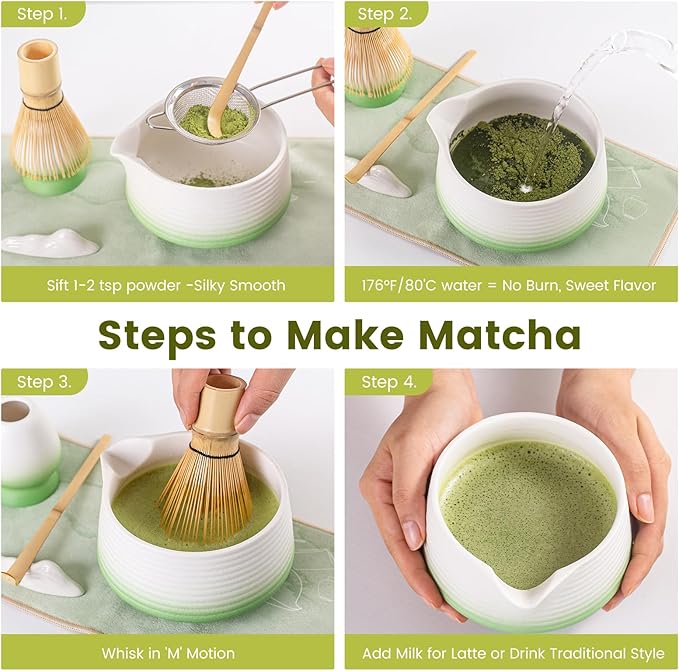 Step 1.

Sift 1-2 tsp powder -Silky Smooth

Step 2.

176°F/80°C water = No Burn, Sweet Flavor

Steps to Make Matcha

Step 3.

Whisk in 'M' Motion

Step 4.

Add Milk for Latte or Drink Traditional Style