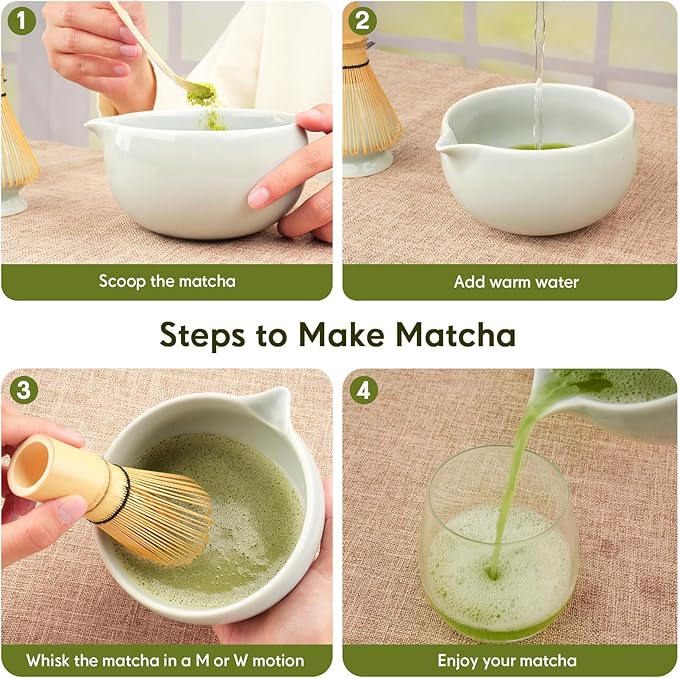 1

Scoop the matcha

2

Add warm water

Steps to Make Matcha

3

Whisk the matcha in a M or W motion

4

Enjoy your matcha