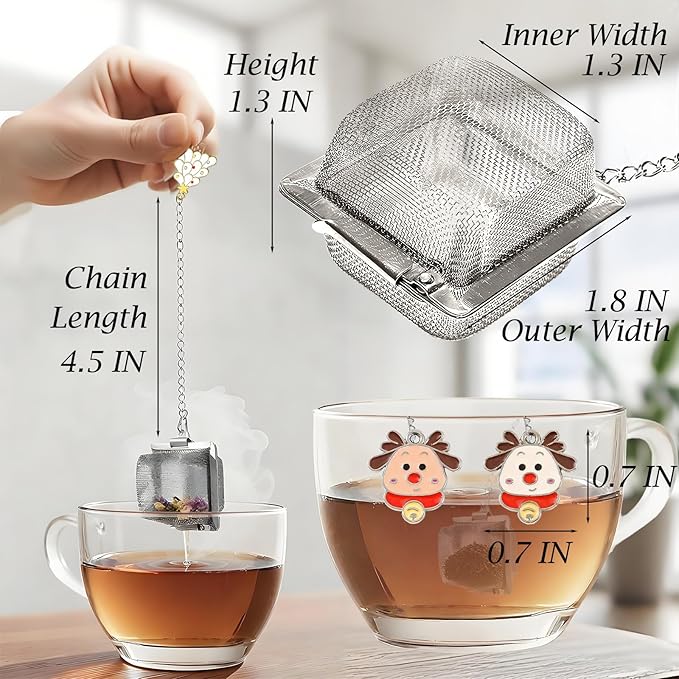 Height
1.3 IN

Inner Width
1.3 IN

Chain
Length
4.5 IN

1.8 IN
Outer Width

0.7 IN

0.7 IN