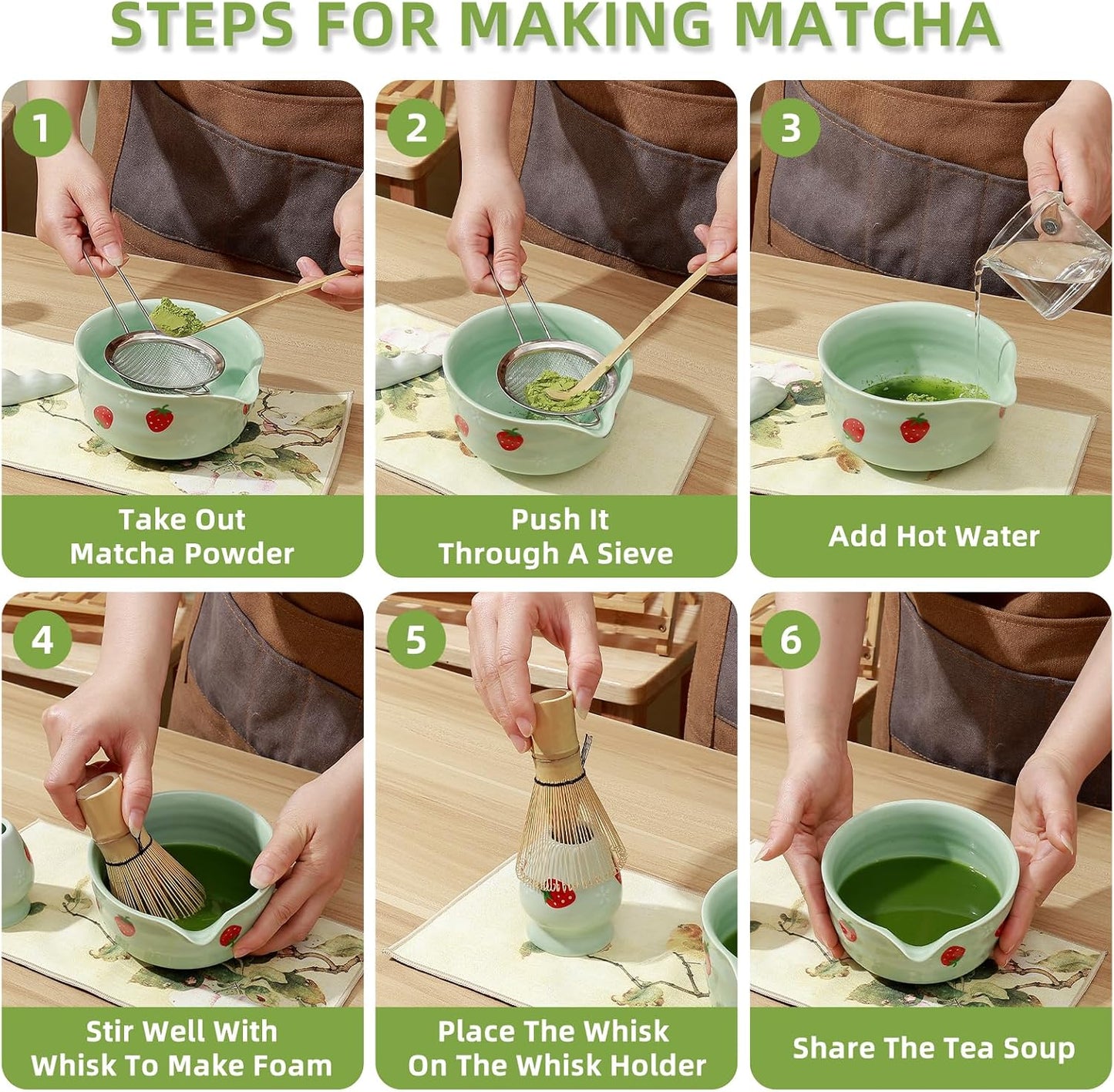 STEPS FOR MAKING MATCHA

1
Take Out Matcha Powder

2
Push It Through A Sieve

3
Add Hot Water

4
Stir Well With Whisk To Make Foam

5
Place The Whisk On The Whisk Holder

6
Share The Tea Soup