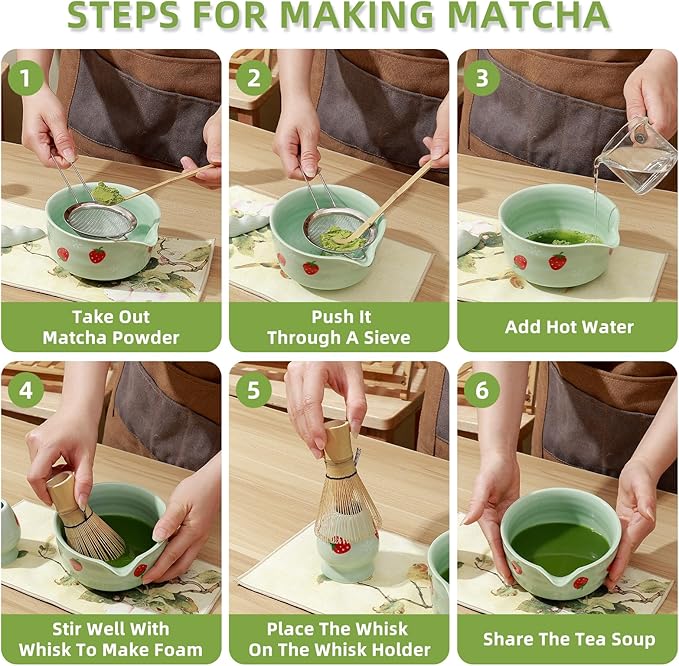 STEPS FOR MAKING MATCHA

1
Take Out Matcha Powder

2
Push It Through A Sieve

3
Add Hot Water

4
Stir Well With Whisk To Make Foam

5
Place The Whisk On The Whisk Holder

6
Share The Tea Soup