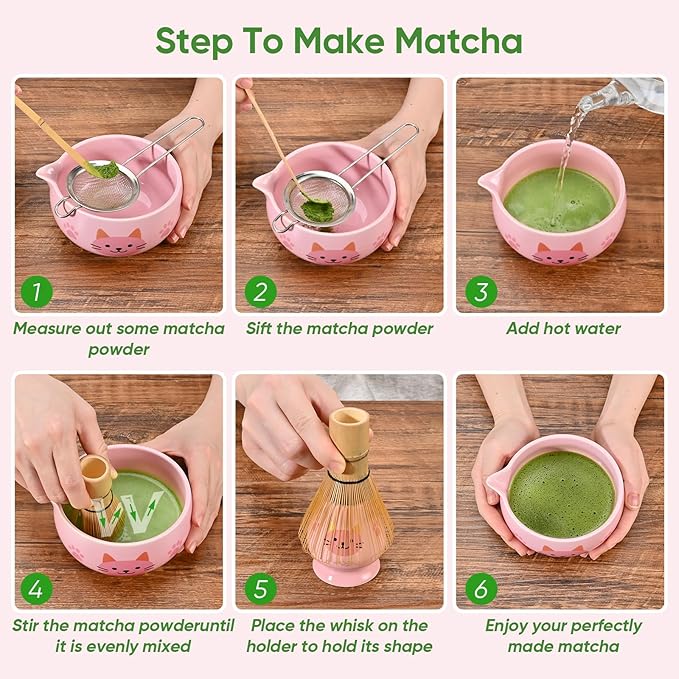 Step To Make Matcha

1
Measure out some matcha powder

2
Sift the matcha powder

3
Add hot water

4
Stir the matcha powderuntil it is evenly mixed

5
Place the whisk on the holder to hold its shape

6
Enjoy your perfectly made matcha