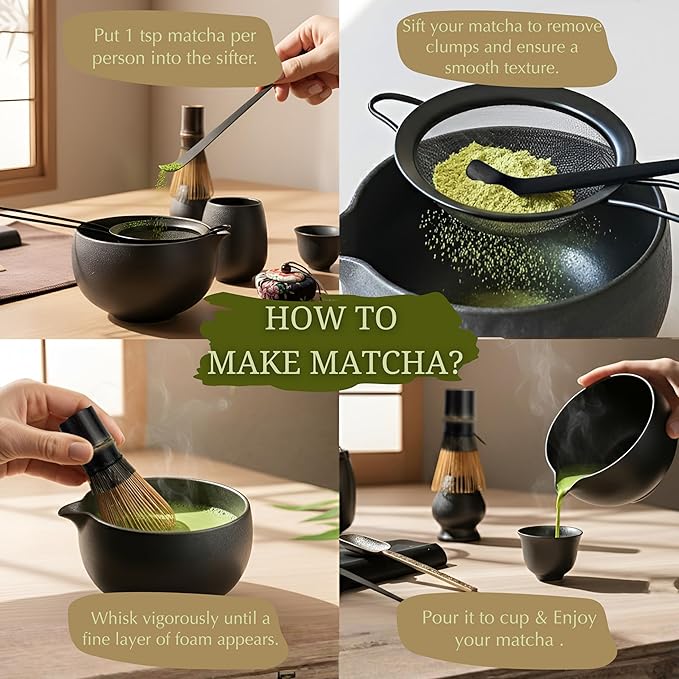 Put 1 tsp matcha per person into the sifter.

Sift your matcha to remove clumps and ensure a smooth texture.

HOW TO MAKE MATCHA?

Whisk vigorously until a fine layer of foam appears.

Pour it to cup & Enjoy your matcha .