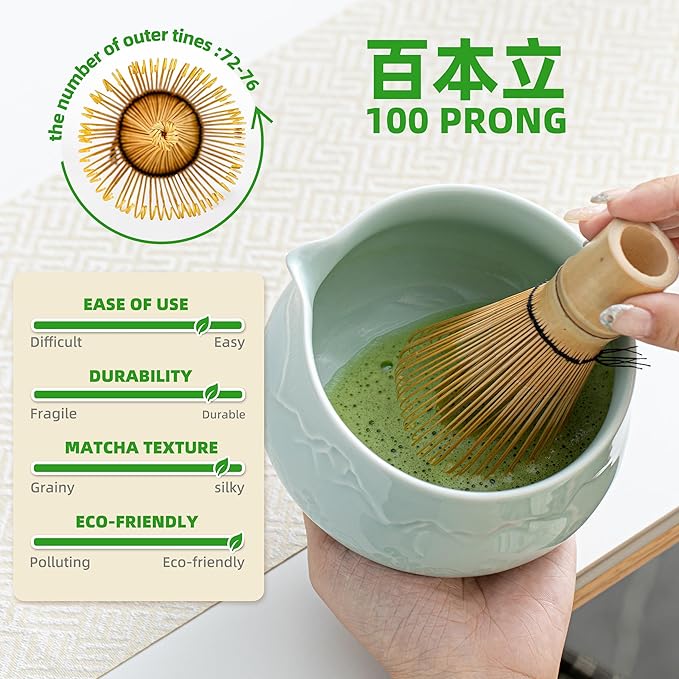 the number of outer tines :72-76

百本立
100 PRONG

EASE OF USE
Difficult Easy

DURABILITY
Fragile Durable

MATCHA TEXTURE
Grainy silky

ECO-FRIENDLY
Polluting Eco-friendly