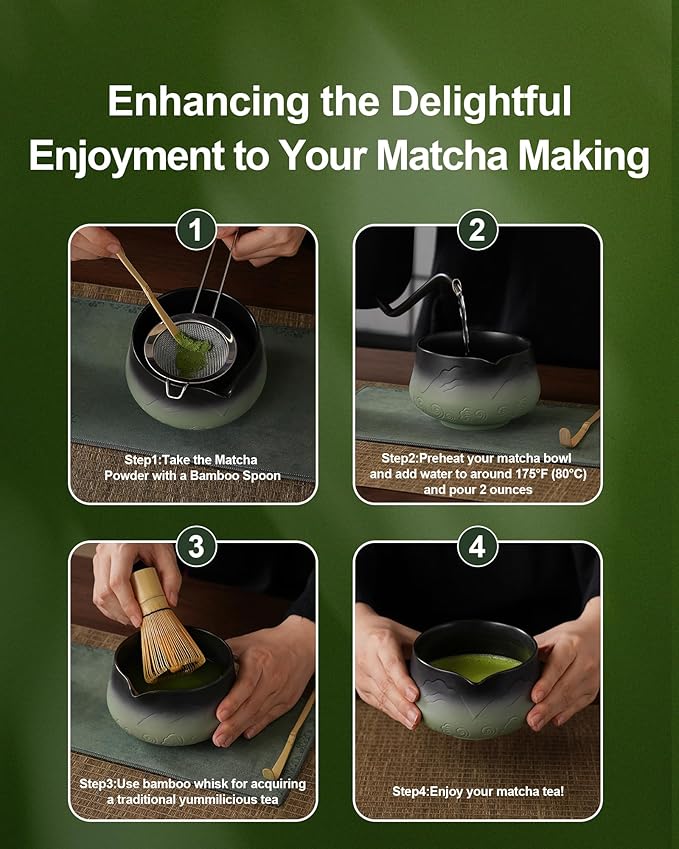 Enhancing the Delightful Enjoyment to Your Matcha Making

1

Step1:Take the Matcha Powder with a Bamboo Spoon

2

Step2:Preheat your matcha bowl and add water to around 175°F (80°C) and pour 2 ounces

3

Step3:Use bamboo whisk for acquiring a traditional yummilicious tea

4

Step4:Enjoy your matcha tea!