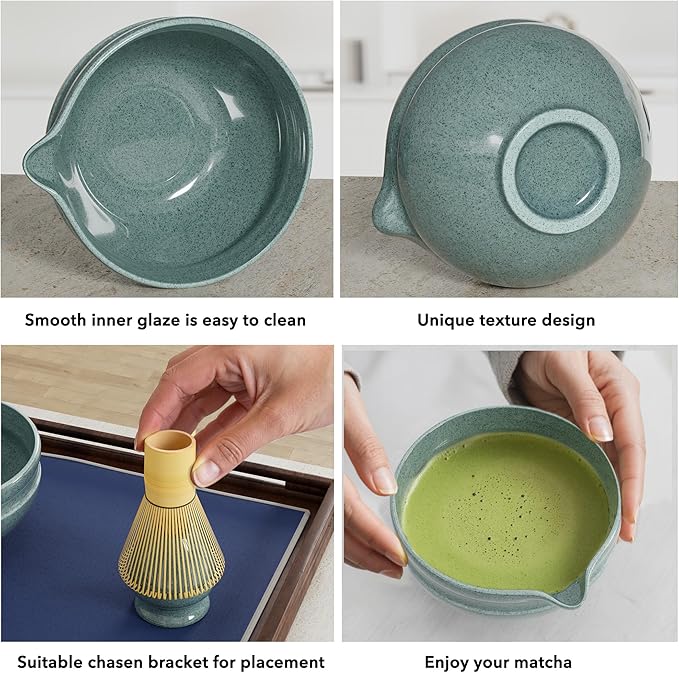 Smooth inner glaze is easy to clean

Unique texture design

Suitable chasen bracket for placement

Enjoy your matcha