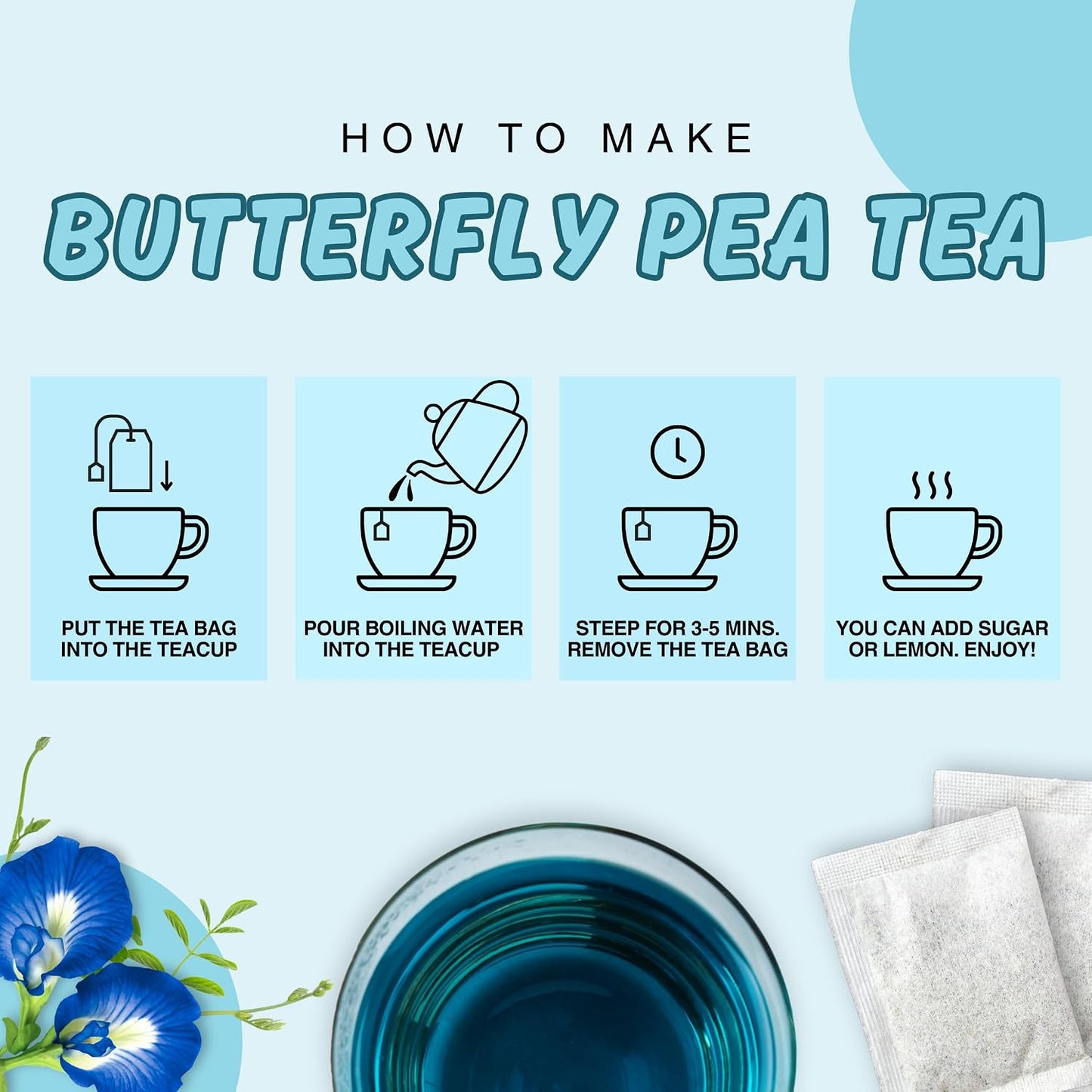 HOW TO MAKE

BUTTERFLY PEA TEA

PUT THE TEA BAG INTO THE TEACUP

POUR BOILING WATER INTO THE TEACUP

STEEP FOR 3-5 MINS. REMOVE THE TEA BAG

YOU CAN ADD SUGAR OR LEMON. ENJOY!