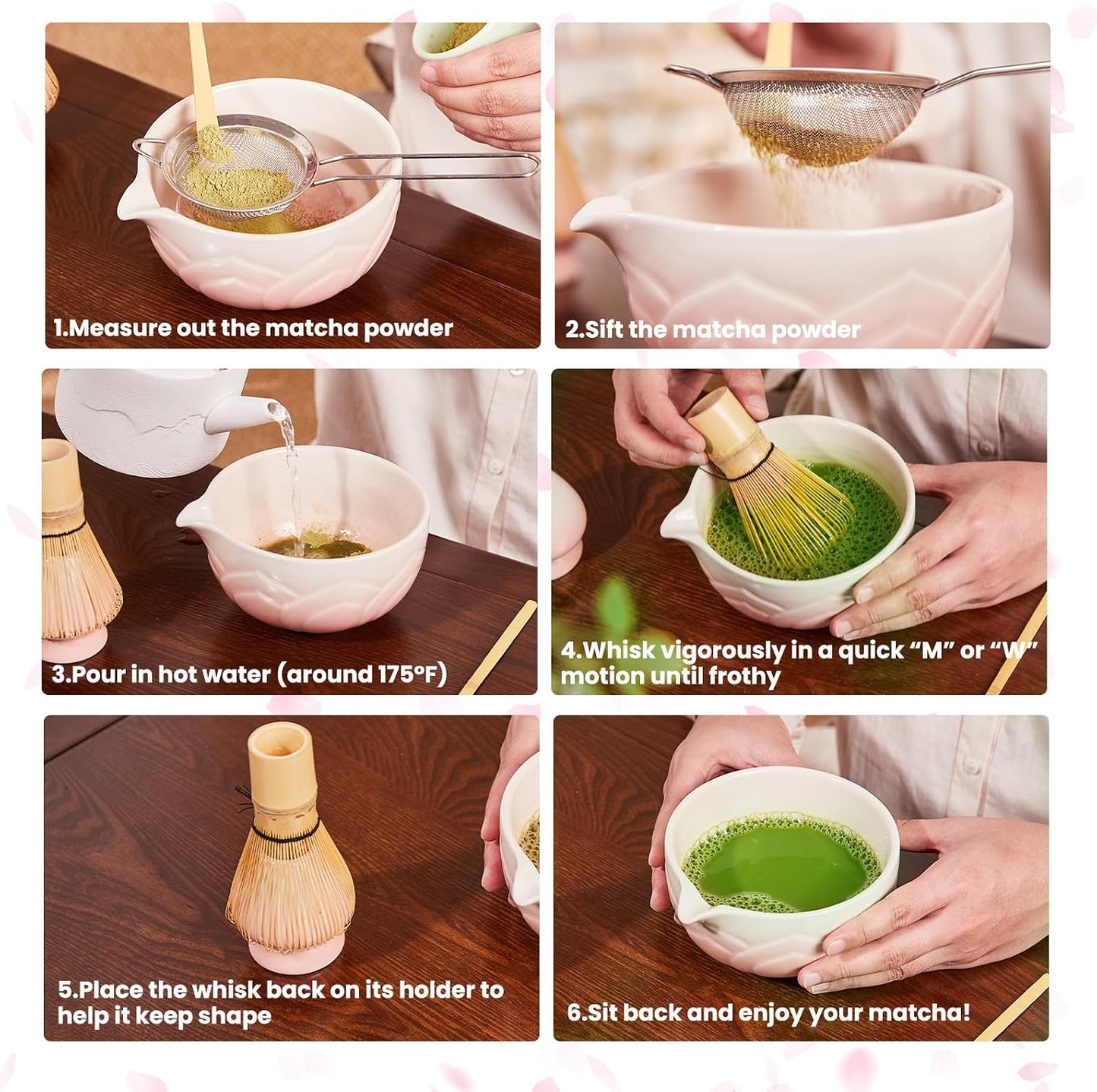 1.Measure out the matcha powder

2.Sift the matcha powder

3.Pour in hot water (around 175°F)

4.Whisk vigorously in a quick “M” or “W” motion until frothy

5.Place the whisk back on its holder to help it keep shape

6.Sit back and enjoy your matcha!