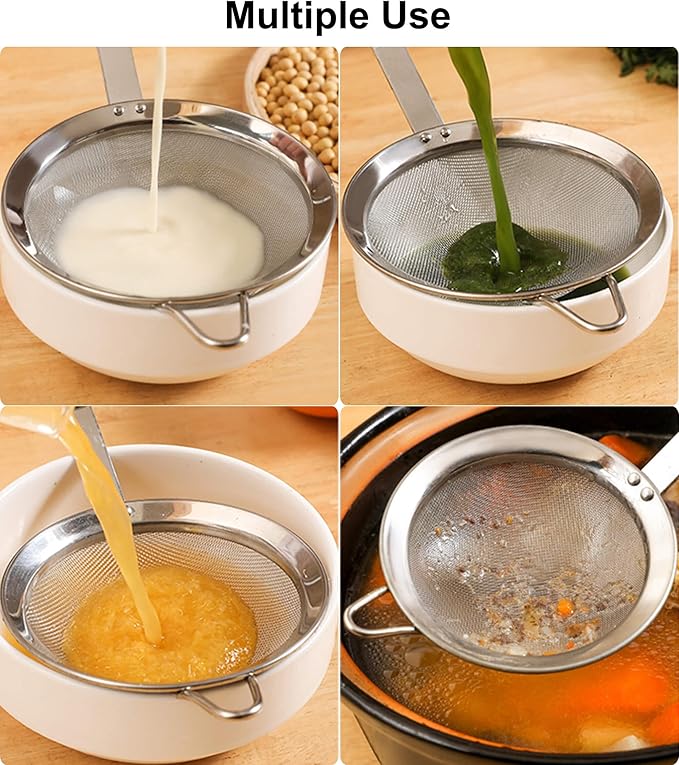 Multiple Use