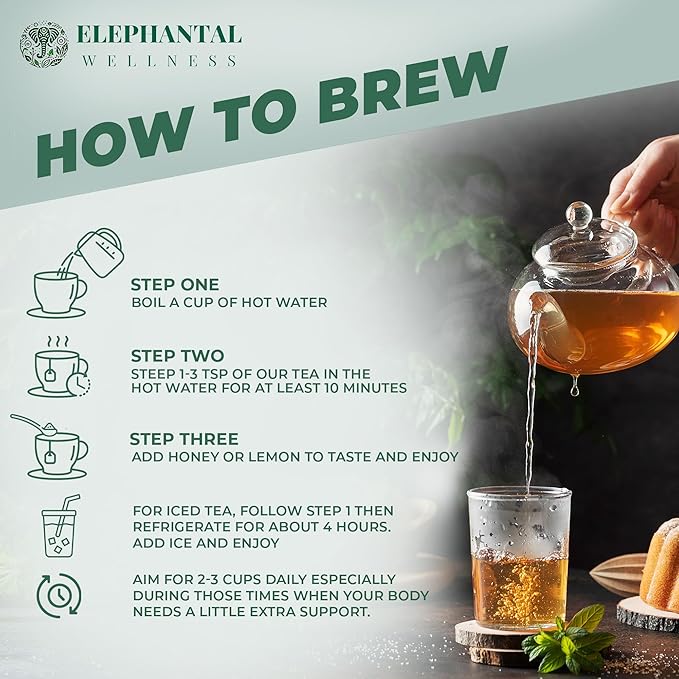 ELEPHANTAL
WELLNESS

HOW TO BREW

STEP ONE
BOIL A CUP OF HOT WATER

STEP TWO
STEEP 1-3 TSP OF OUR TEA IN THE HOT WATER FOR AT LEAST 10 MINUTES

STEP THREE
ADD HONEY OR LEMON TO TASTE AND ENJOY

FOR ICED TEA, FOLLOW STEP 1 THEN REFRIGERATE FOR ABOUT 4 HOURS. ADD ICE AND ENJOY

AIM FOR 2-3 CUPS DAILY ESPECIALLY DURING THOSE TIMES WHEN YOUR BODY NEEDS A LITTLE EXTRA SUPPORT.