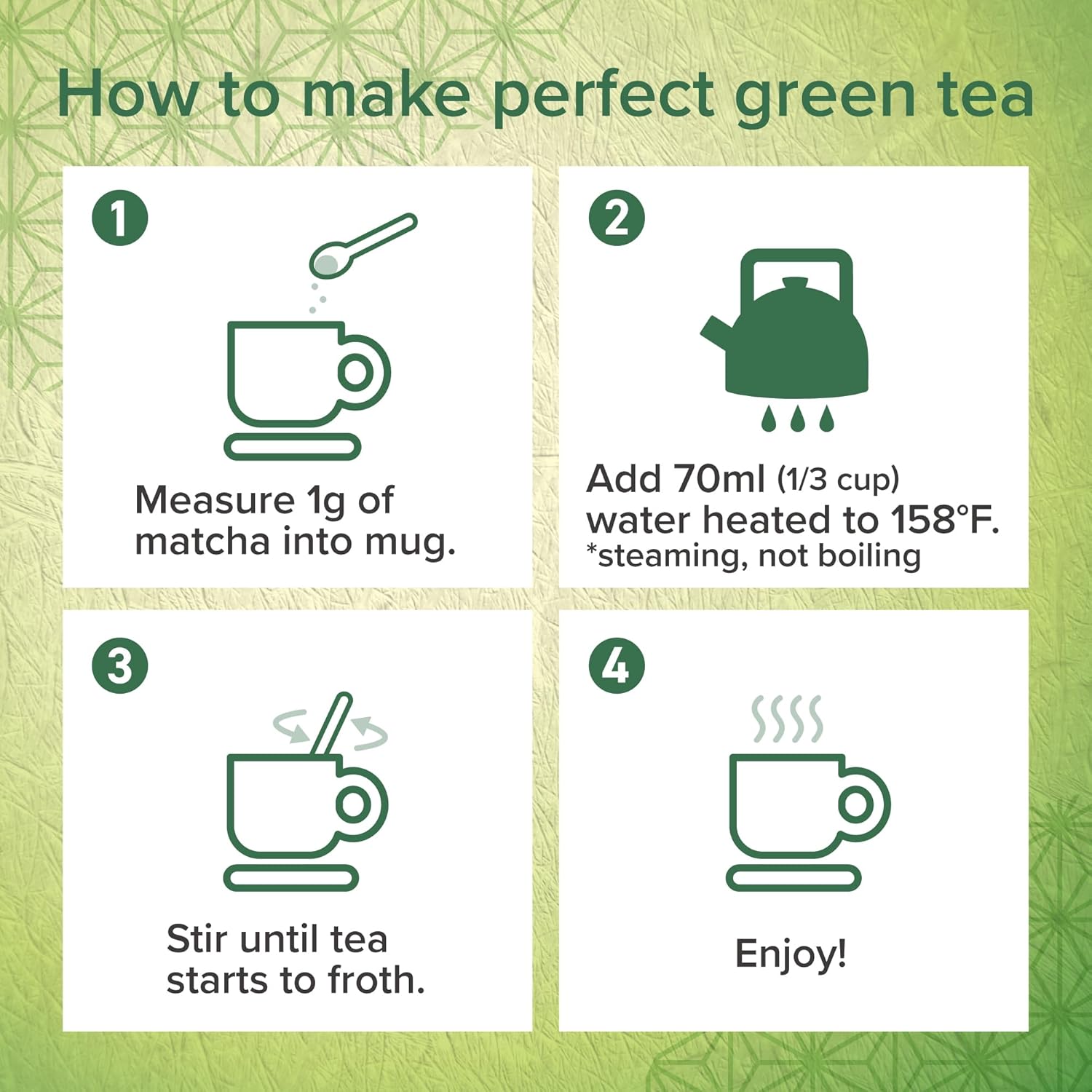 How to make perfect green tea

1

Measure 1g of matcha into mug.

2

Add 70ml (1/3 cup) water heated to 158°F. *steaming, not boiling

3

Stir until tea starts to froth.

4

Enjoy!