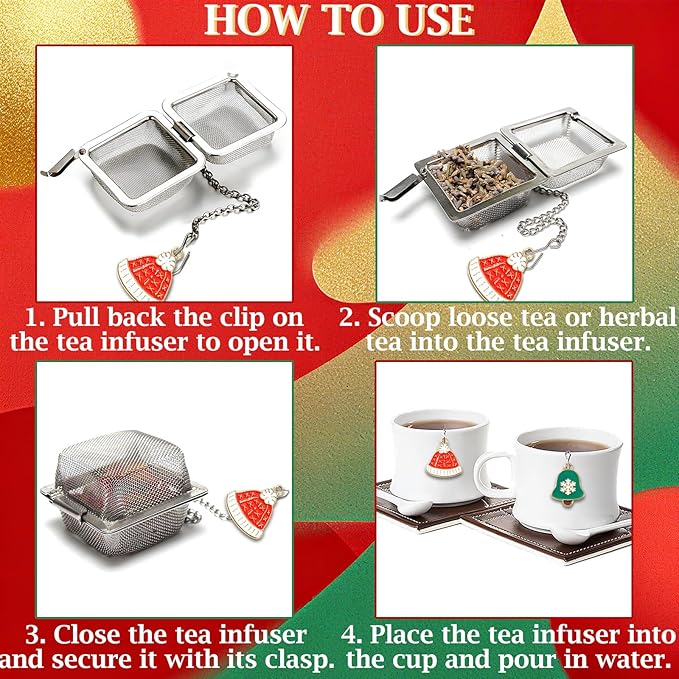 HOW TO USE

1. Pull back the clip on the tea infuser to open it.

2. Scoop loose tea or herbal tea into the tea infuser.

3. Close the tea infuser and secure it with its clasp.

4. Place the tea infuser into the cup and pour in water.