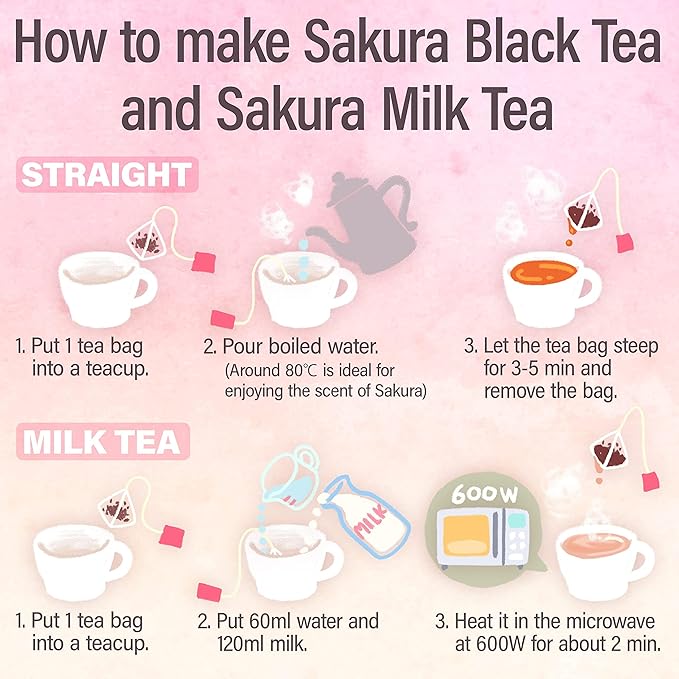 How to make Sakura Black Tea and Sakura Milk Tea

STRAIGHT

1. Put 1 tea bag into a teacup.

2. Pour boiled water.
(Around 80℃ is ideal for enjoying the scent of Sakura)

3. Let the tea bag steep for 3-5 min and remove the bag.

MILK TEA

MILK

600W

1. Put 1 tea bag into a teacup.

2. Put 60ml water and 120ml milk.

3. Heat it in the microwave at 600W for about 2 min.