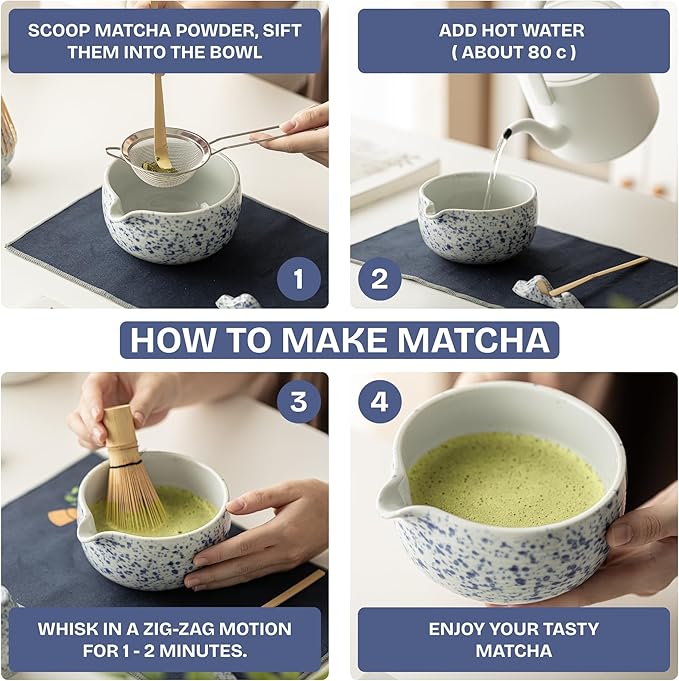 SCOOP MATCHA POWDER, SIFT THEM INTO THE BOWL

1

ADD HOT WATER ( ABOUT 80 c )

2

HOW TO MAKE MATCHA

3

WHISK IN A ZIG-ZAG MOTION FOR 1 - 2 MINUTES.

4

ENJOY YOUR TASTY MATCHA