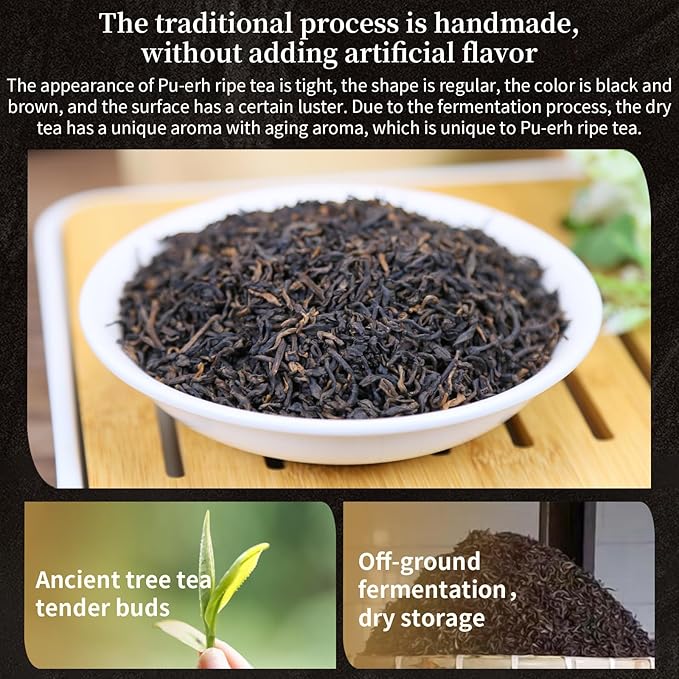 The traditional process is handmade, without adding artificial flavor

The appearance of Pu-erh ripe tea is tight, the shape is regular, the color is black and brown, and the surface has a certain luster. Due to the fermentation process, the dry tea has a unique aroma with aging aroma, which is unique to Pu-erh ripe tea.

Ancient tree tea tender buds

Off-ground fermentation , dry storage