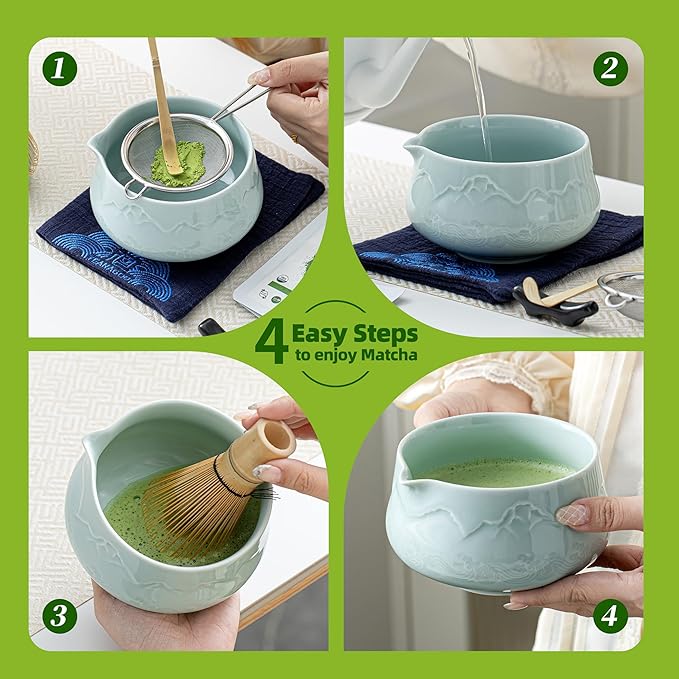 1

2

4 Easy Steps
to enjoy Matcha

3

4