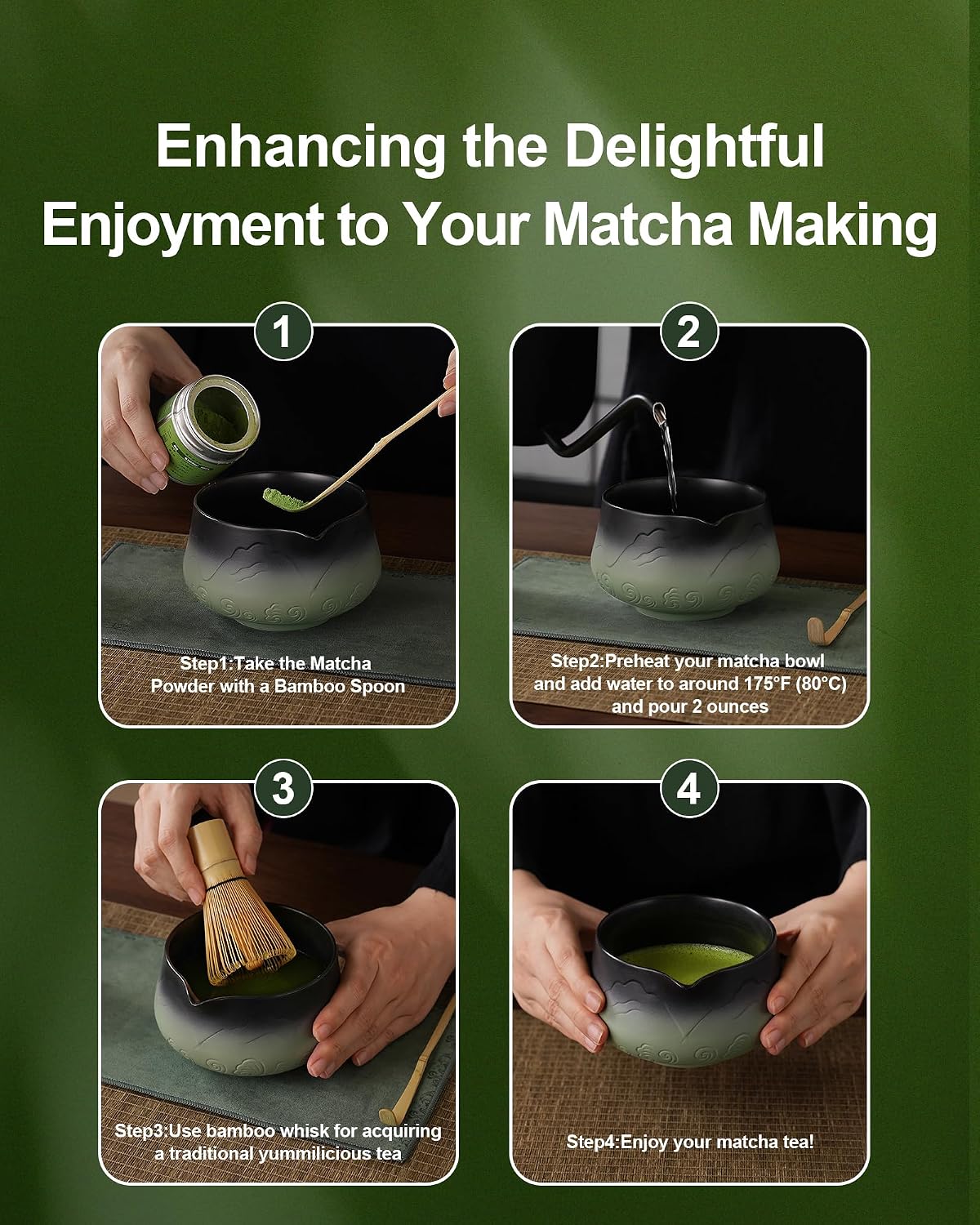 Enhancing the Delightful Enjoyment to Your Matcha Making

1

Step1:Take the Matcha Powder with a Bamboo Spoon

2

Step2:Preheat your matcha bowl and add water to around 175°F (80°C) and pour 2 ounces

3

Step3:Use bamboo whisk for acquiring a traditional yummilicious tea

4

Step4:Enjoy your matcha tea!