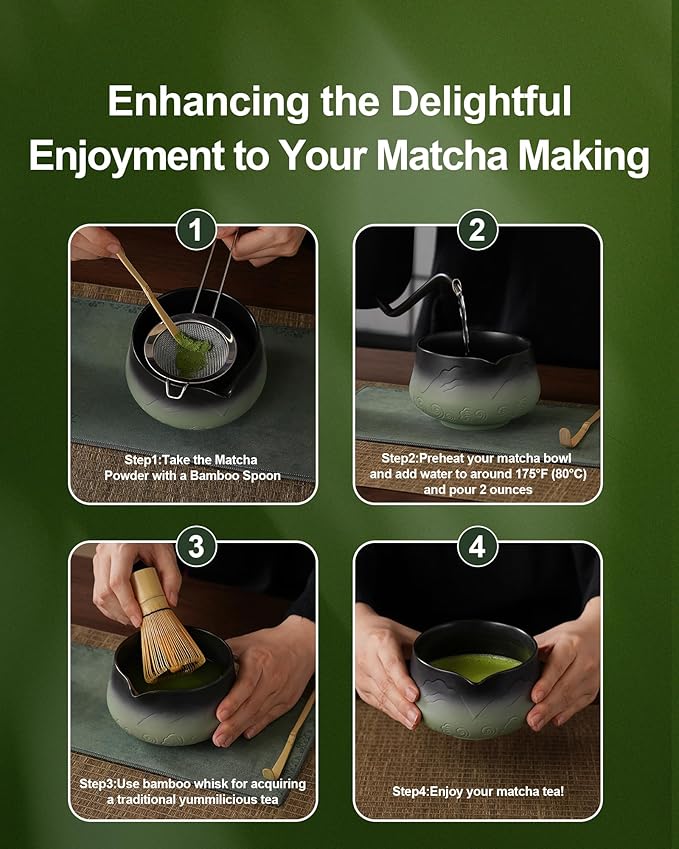 Enhancing the Delightful Enjoyment to Your Matcha Making

1

Step1:Take the Matcha Powder with a Bamboo Spoon

2

Step2:Preheat your matcha bowl and add water to around 175°F (80°C) and pour 2 ounces

3

Step3:Use bamboo whisk for acquiring a traditional yummilicious tea

4

Step4:Enjoy your matcha tea!