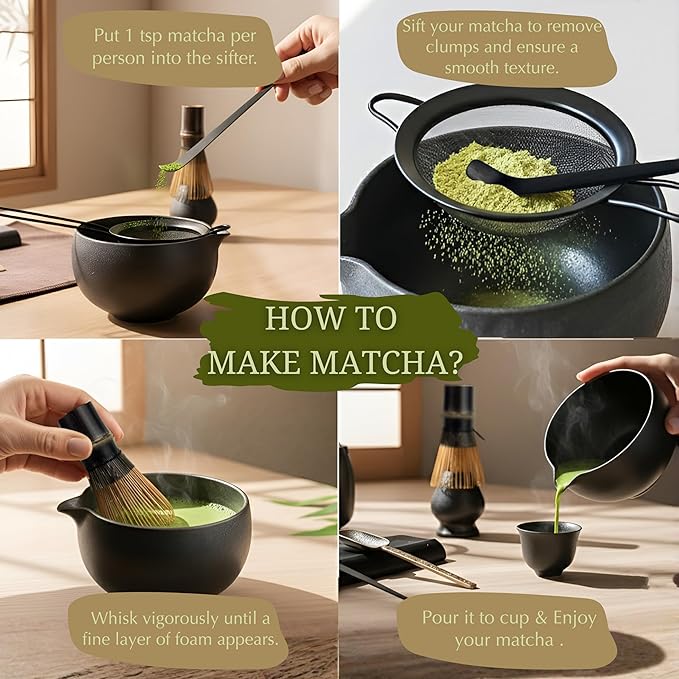 Put 1 tsp matcha per person into the sifter.

Sift your matcha to remove clumps and ensure a smooth texture.

HOW TO MAKE MATCHA?

Whisk vigorously until a fine layer of foam appears.

Pour it to cup & Enjoy your matcha .