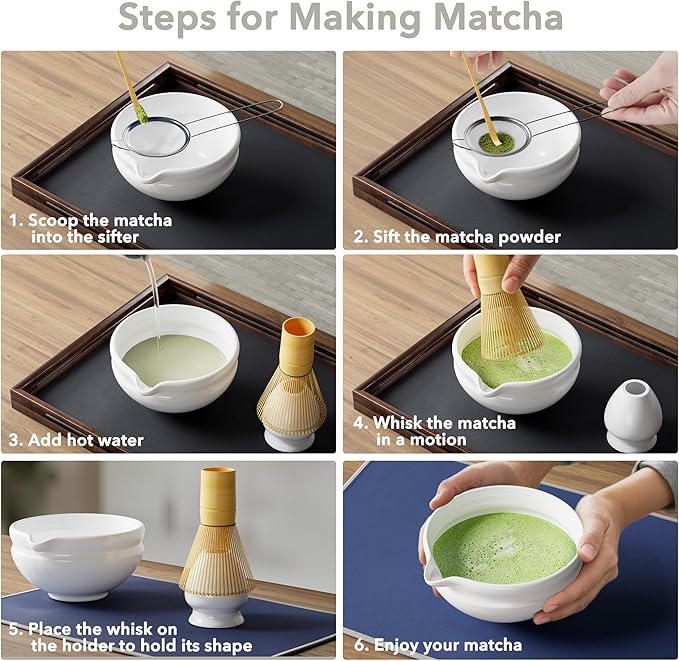 Steps for Making Matcha

1. Scoop the matcha into the sifter

2. Sift the matcha powder

3. Add hot water

4. Whisk the matcha in a motion

5. Place the whisk on the holder to hold its shape

6. Enjoy your matcha