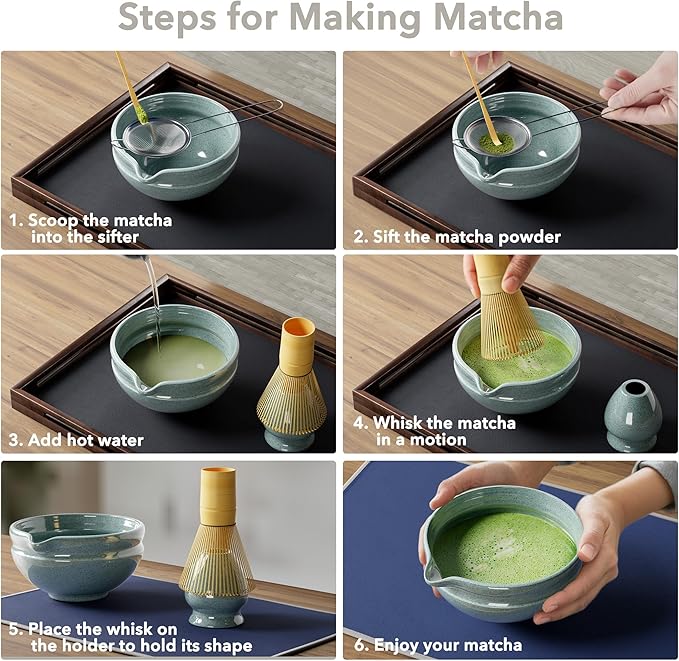 Steps for Making Matcha

1. Scoop the matcha into the sifter

2. Sift the matcha powder

3. Add hot water

4. Whisk the matcha in a motion

5. Place the whisk on the holder to hold its shape

6. Enjoy your matcha